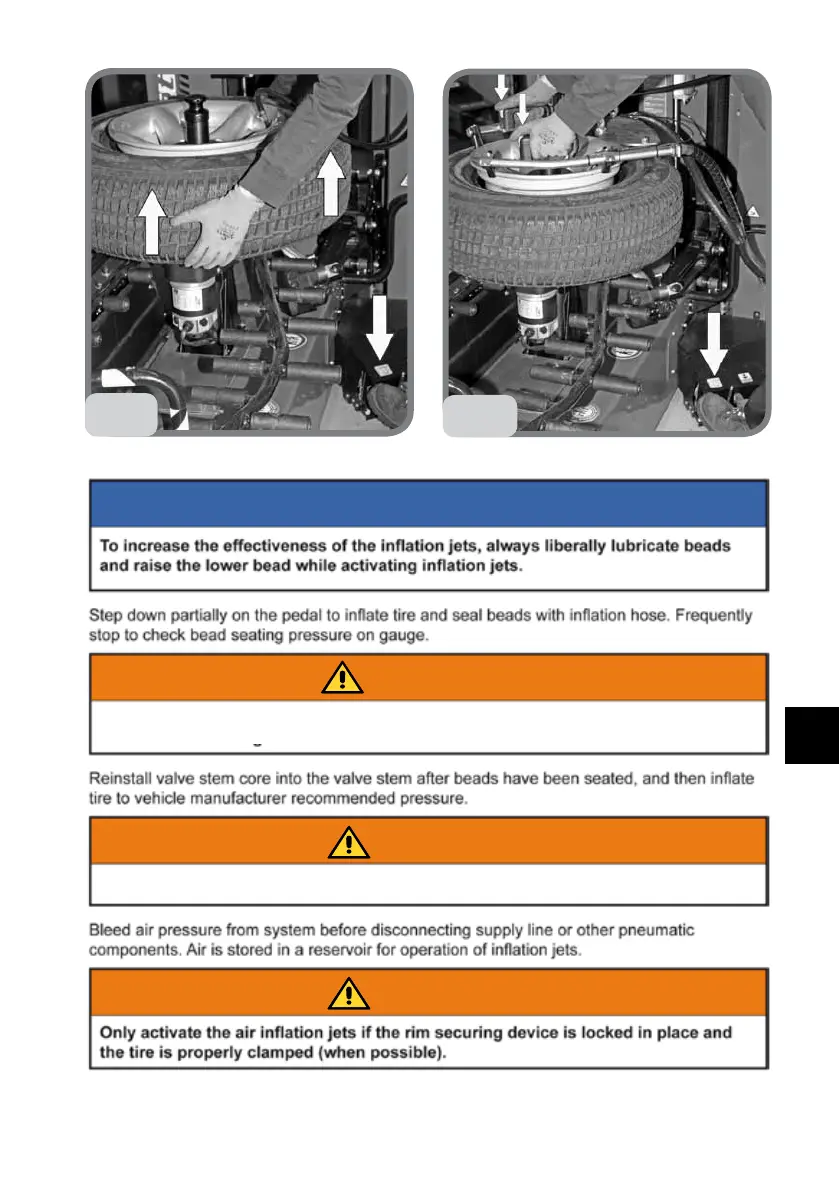 To increase the effectiveness of the inflation jets, always liberally lubricate beads and raise the lower bead while activating inflation jets.

Step down partially on the pedal to inflate tire and seal beads with inflation hose. Frequently stop to check bead seating pressure on gauge.

Reinstall valve stem core into the valve stem after beads have been seated, and then inflate tire to vehicle manufacturer recommended pressure.

Bleed air pressure from system before disconnecting supply line or other pneumatic components. Air is stored in a reservoir for operation of inflation jets.

Only activate the air inflation jets if the rim securing device is locked in place and the tire is properly clamped (when possible).