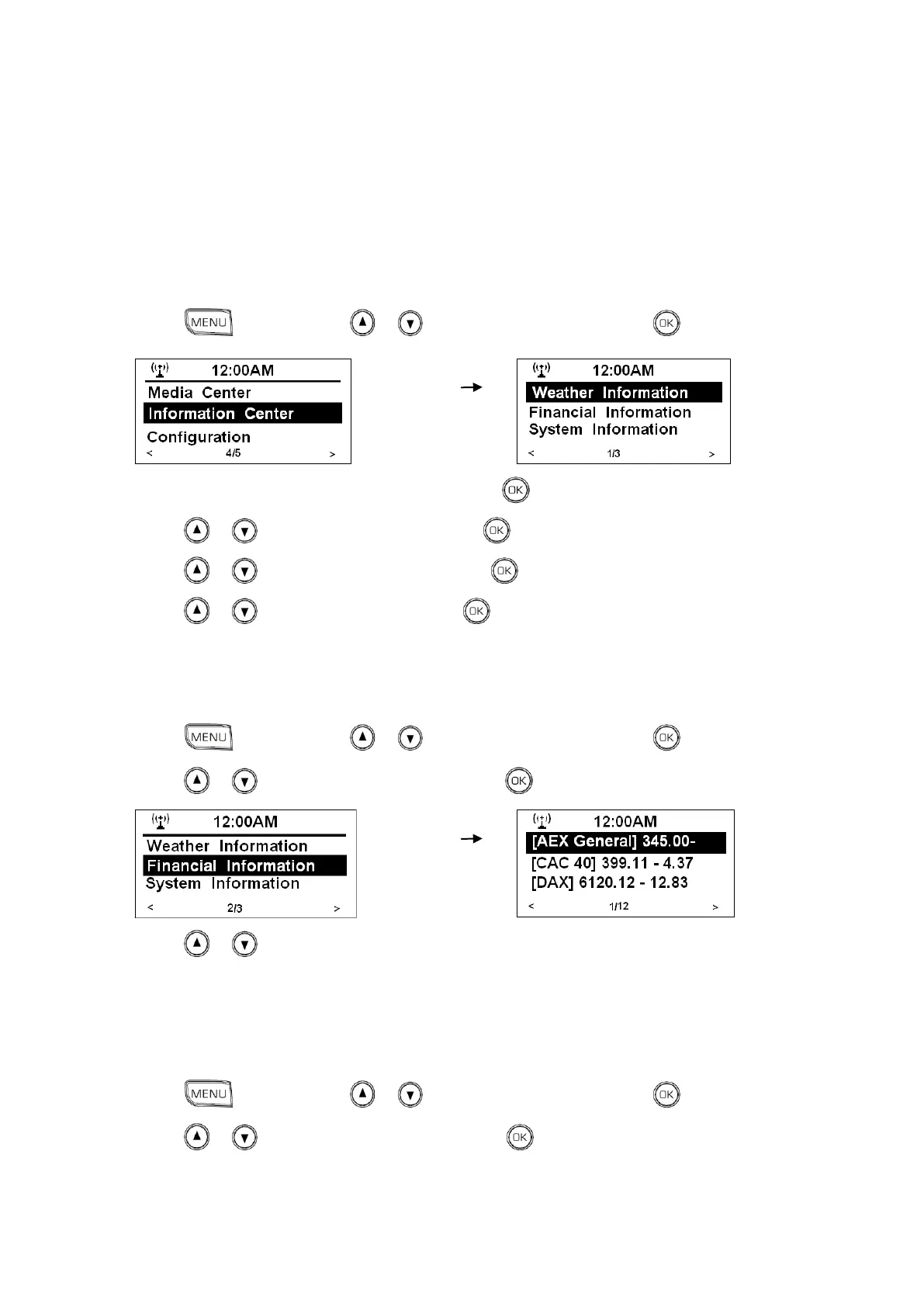 MENU

OK

12:00AM
Media Center
Information Center
Configuration
< 4/5 >

12:00AM
Weather Information
Financial Information
System Information
< 1/3 >

OK

OK

OK

OK

MENU

OK

OK

12:00AM
Weather Information
Financial Information
System Information
< 2/3 >

12:00AM
[AEX General] 345.00-
[CAC 40] 399.11 - 4.37
[DAX] 6120.12 - 12.83
< 1/12 >

MENU

OK

OK