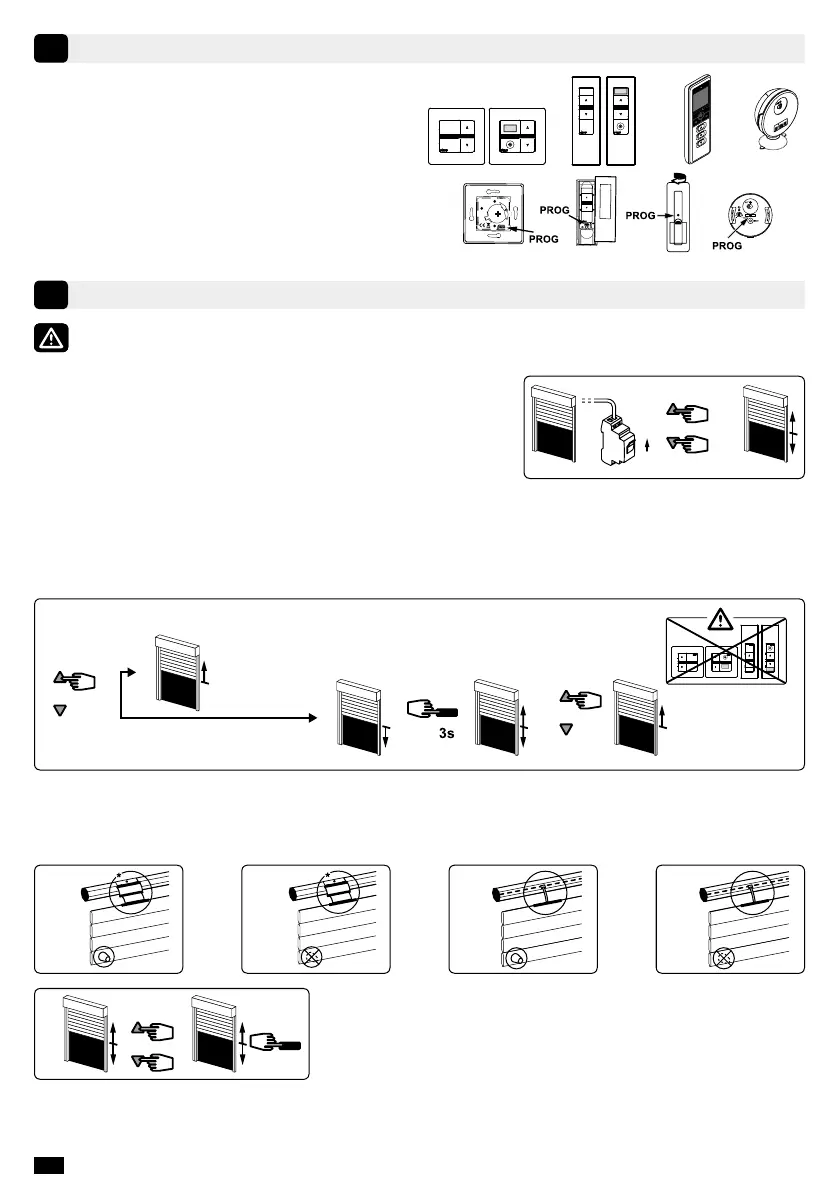 PROG

PROG

PROG

PROG

3s