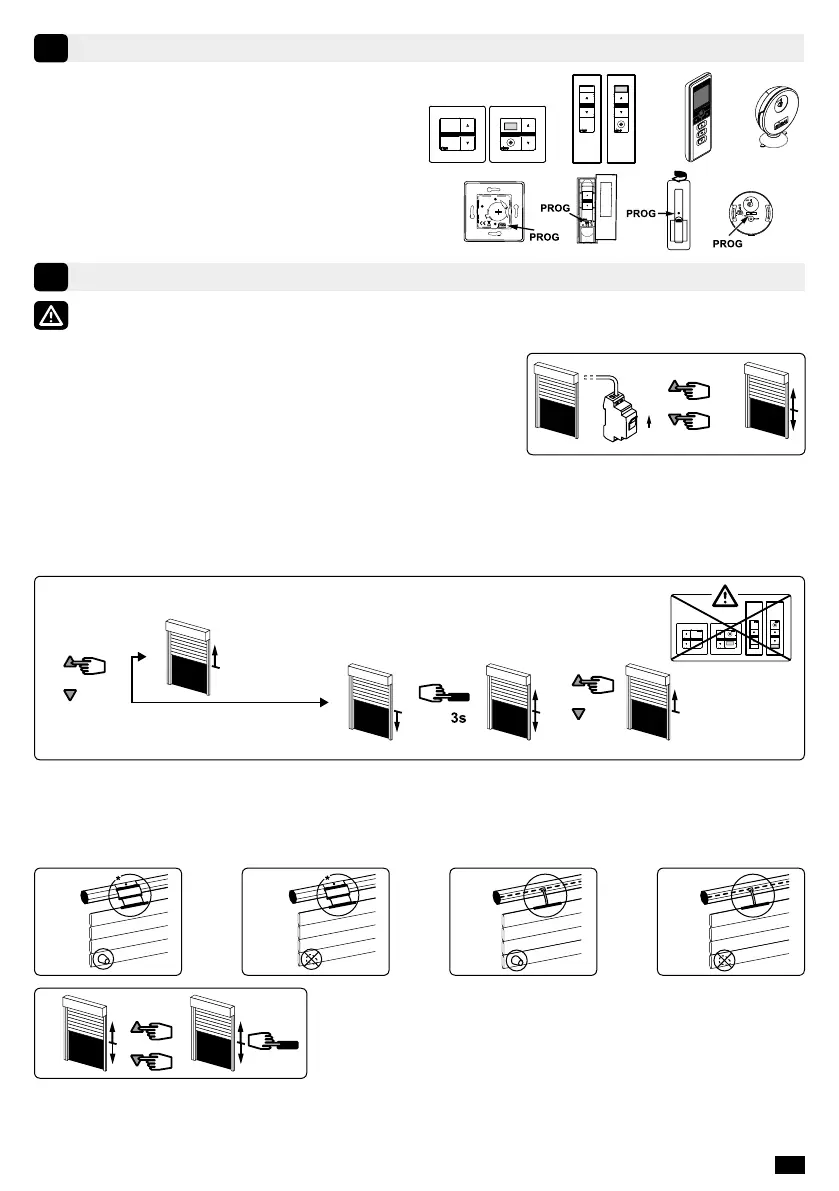 PROG

PROG

PROG

PROG

3s