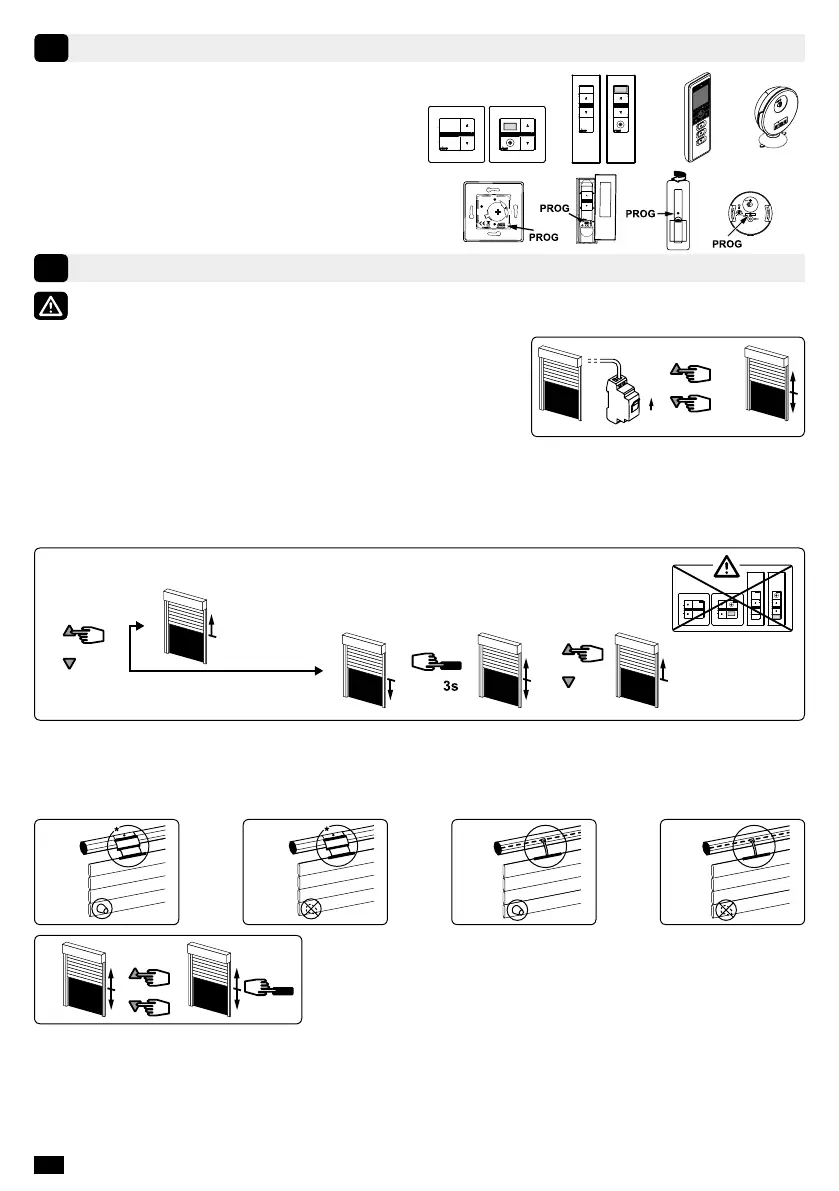 PROG

PROG

PROG

PROG

3s