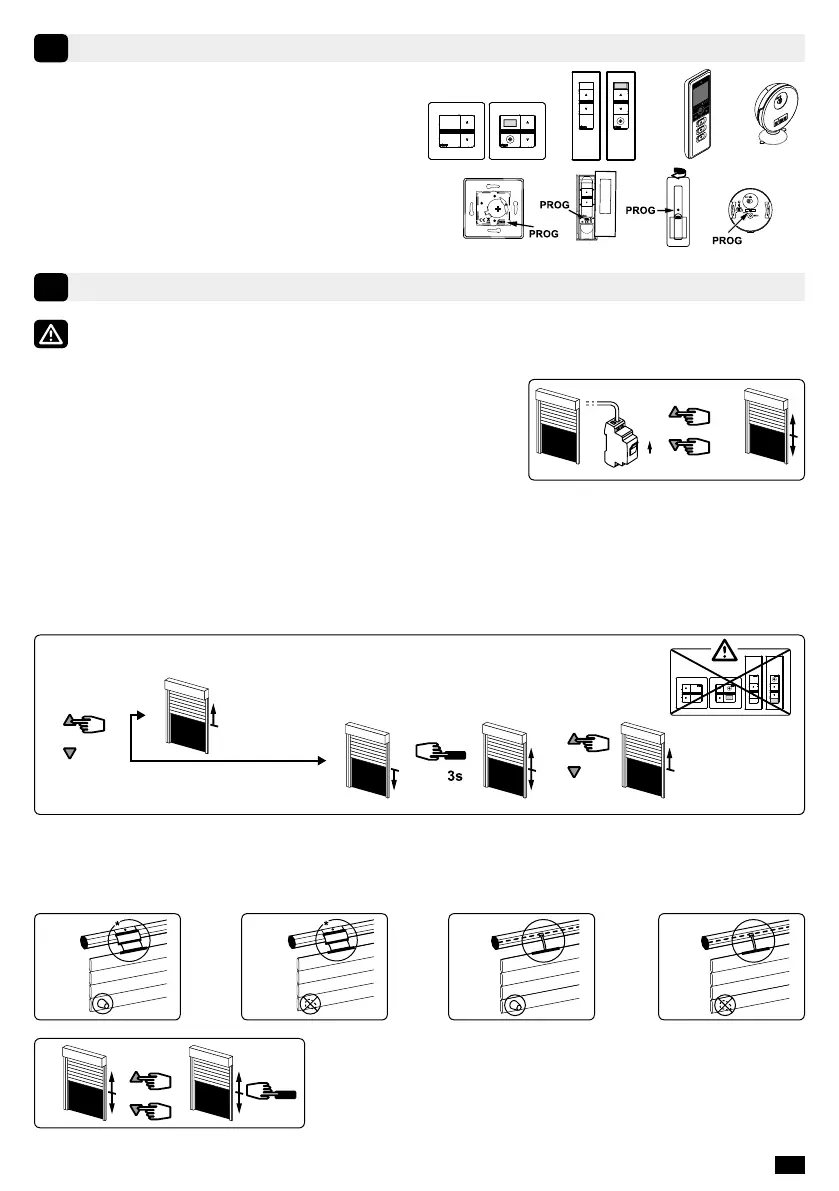 PROG

PROG

PROG

PROG

3s