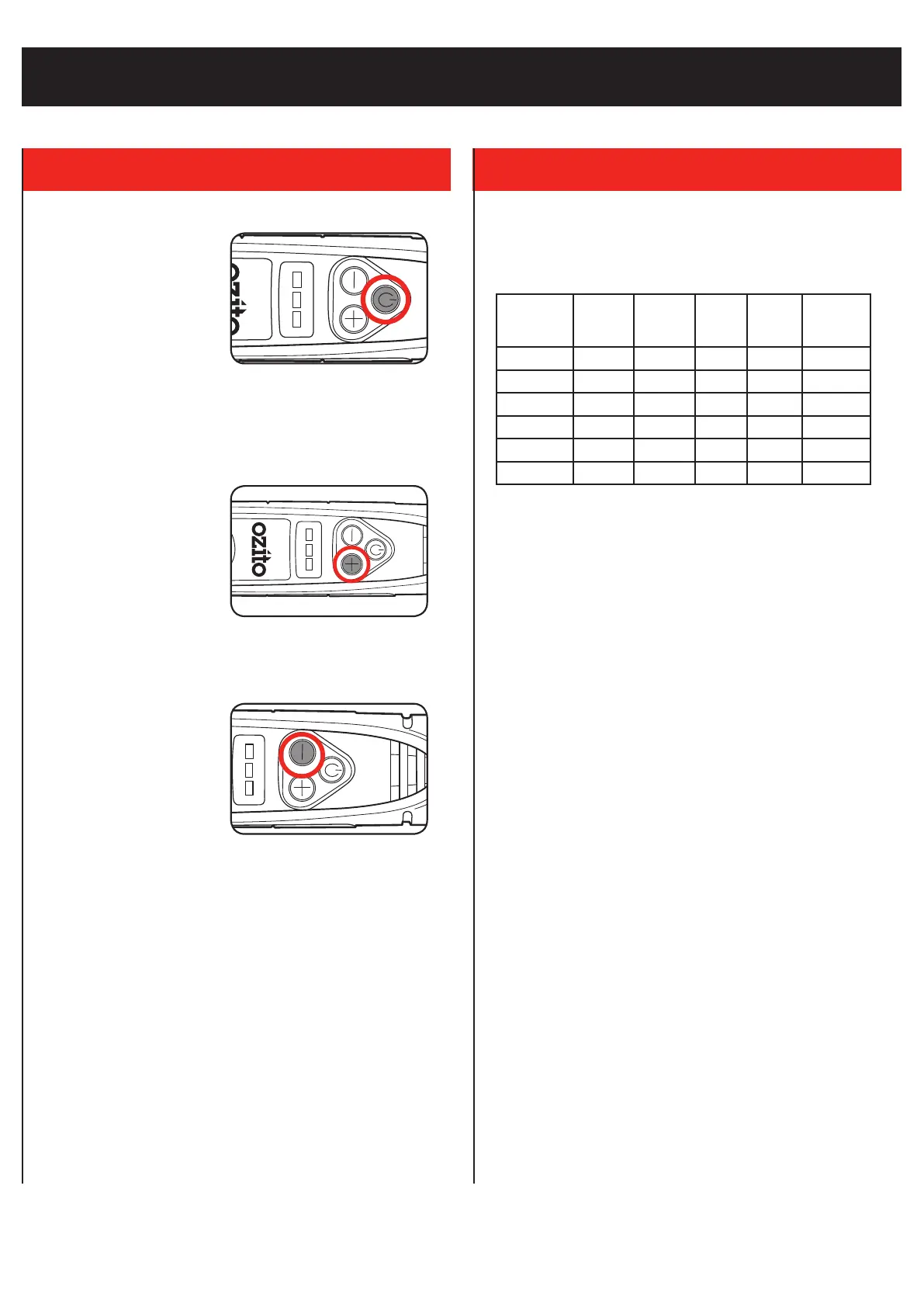 ozito

ozito