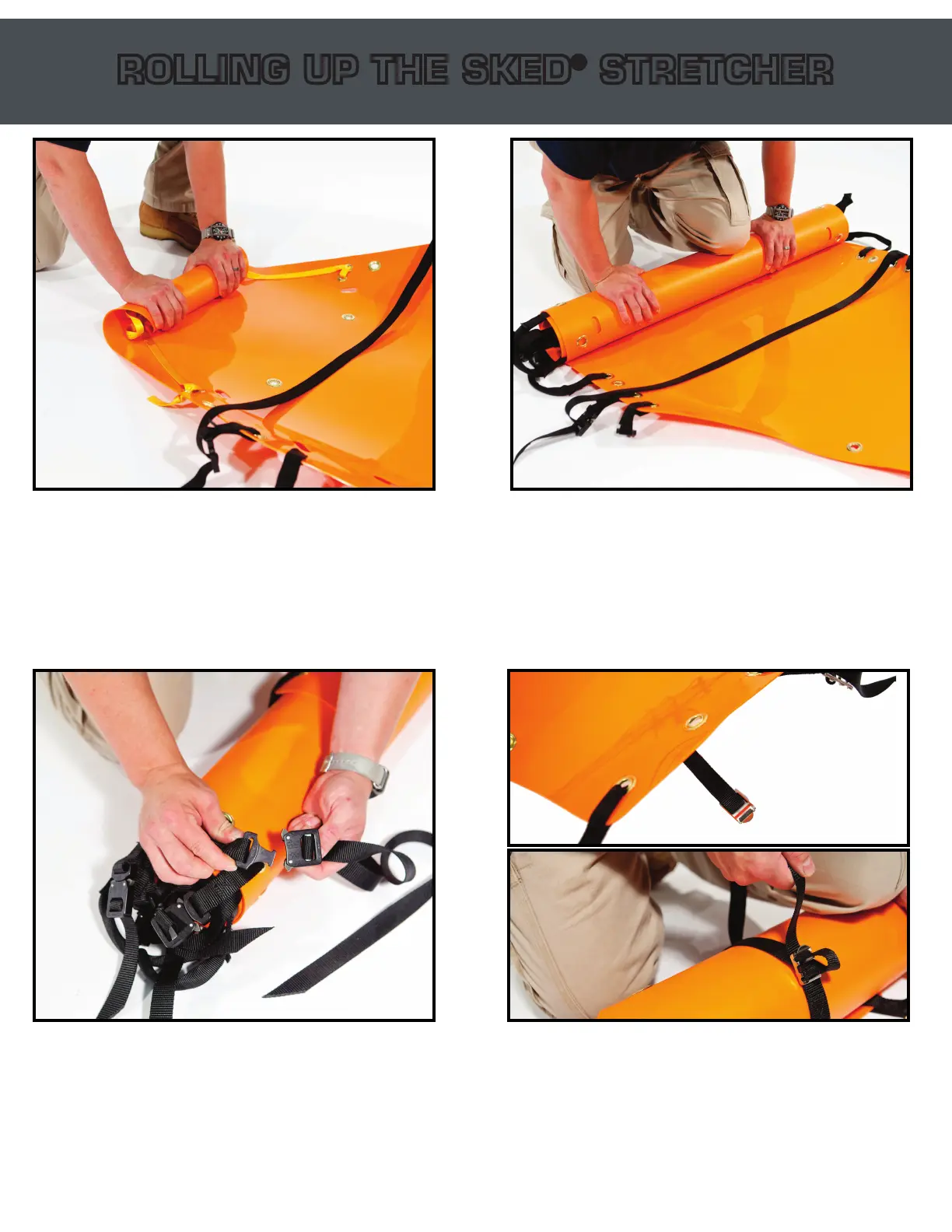 ROLLING UP THE SKED® STRETCHER