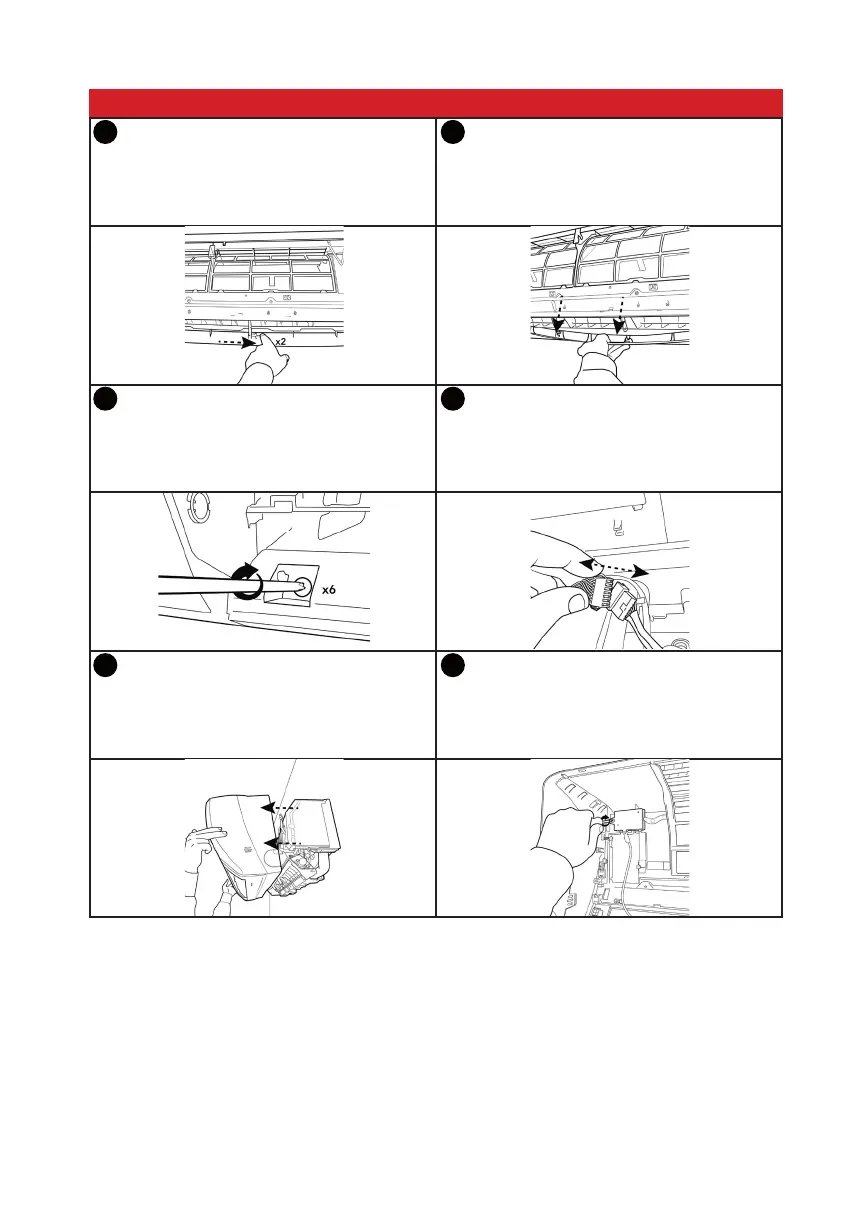 x2

x6