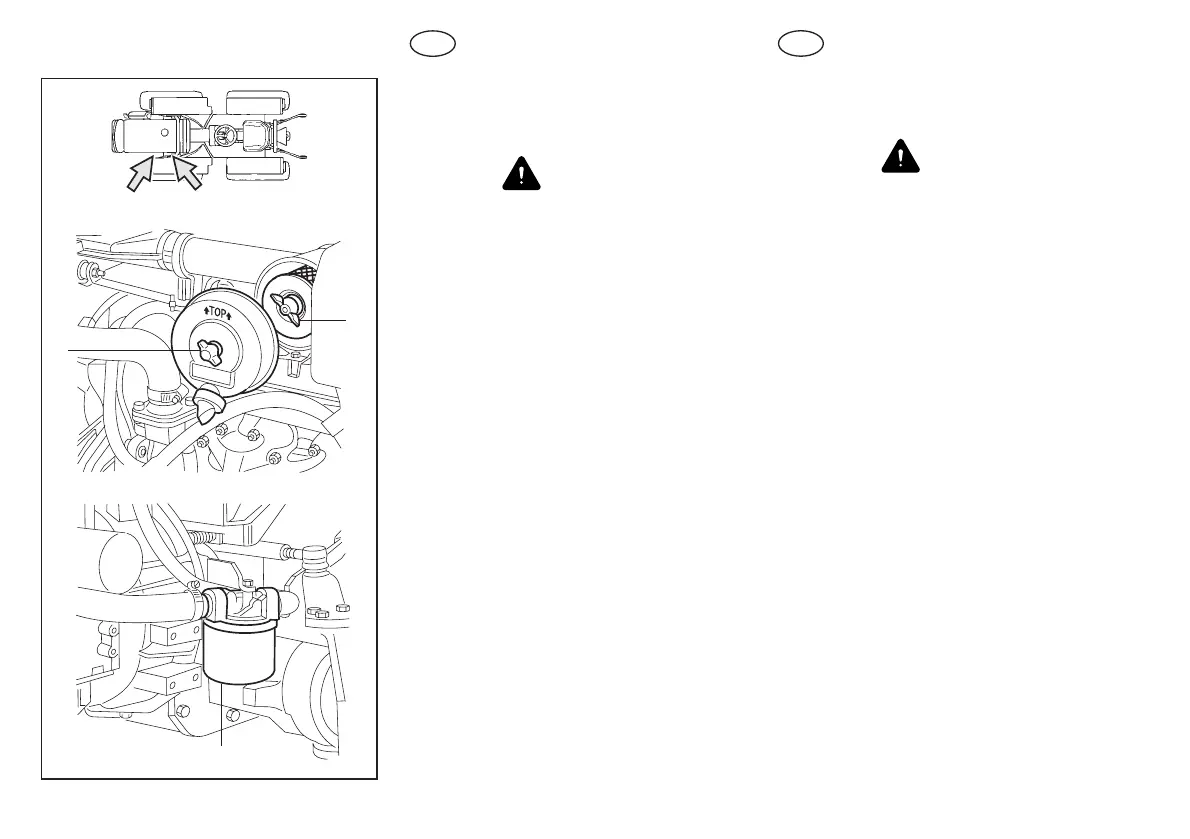 TOP