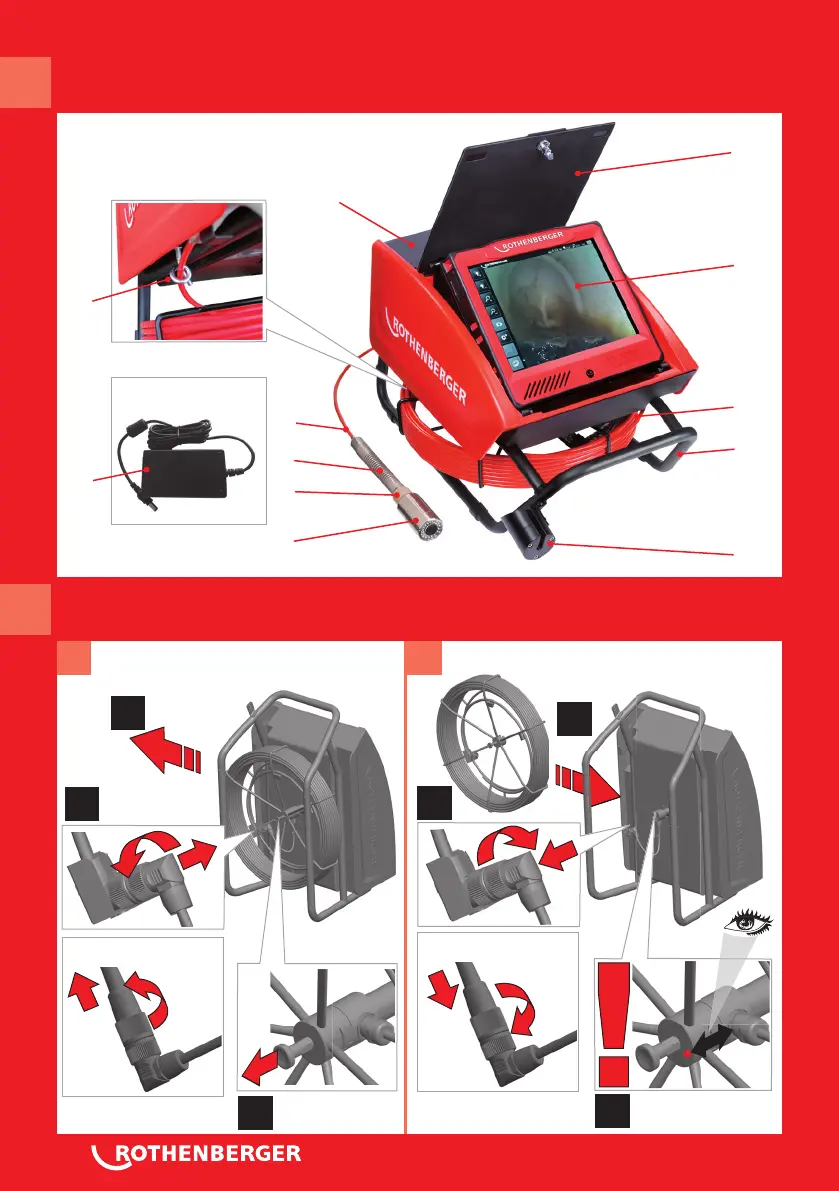 ROTHENBERGER

ROTHENBERGER

ROTHENBERGER