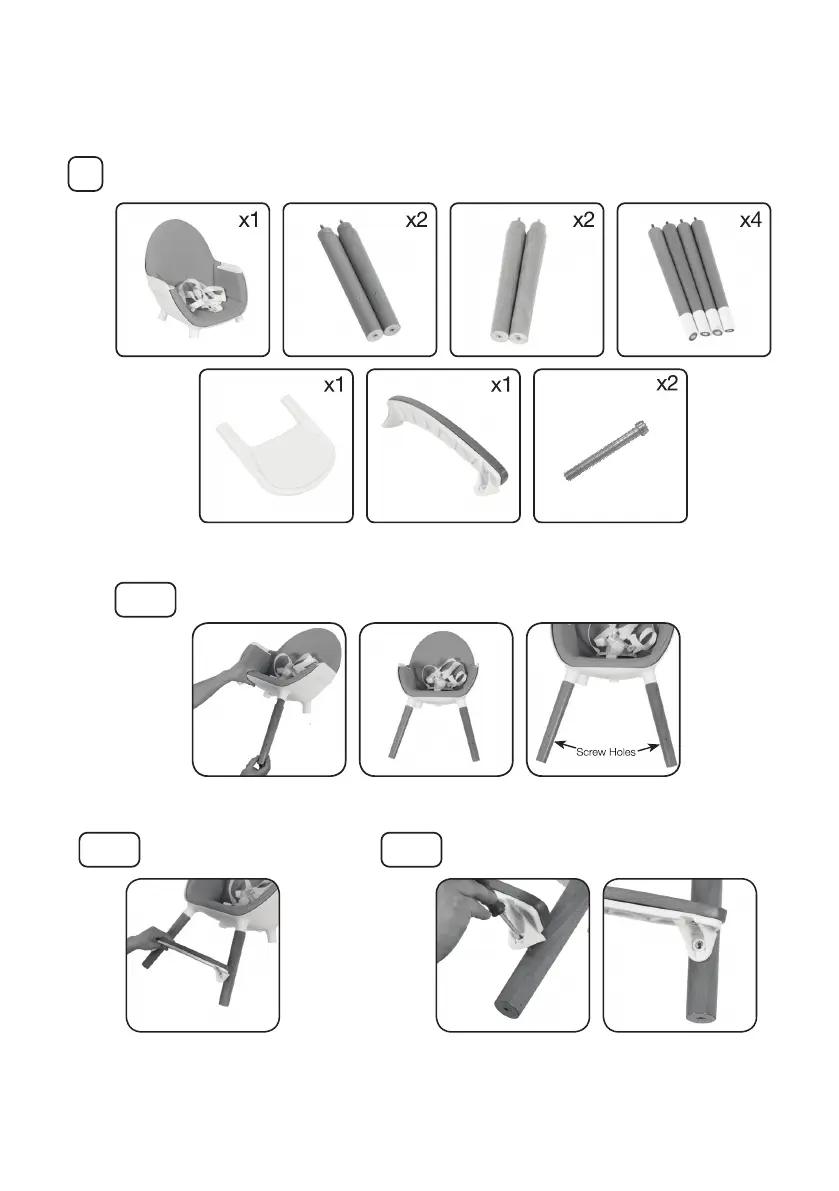 x1

x2

x2

x4

x1

x1

x2

Screw Holes