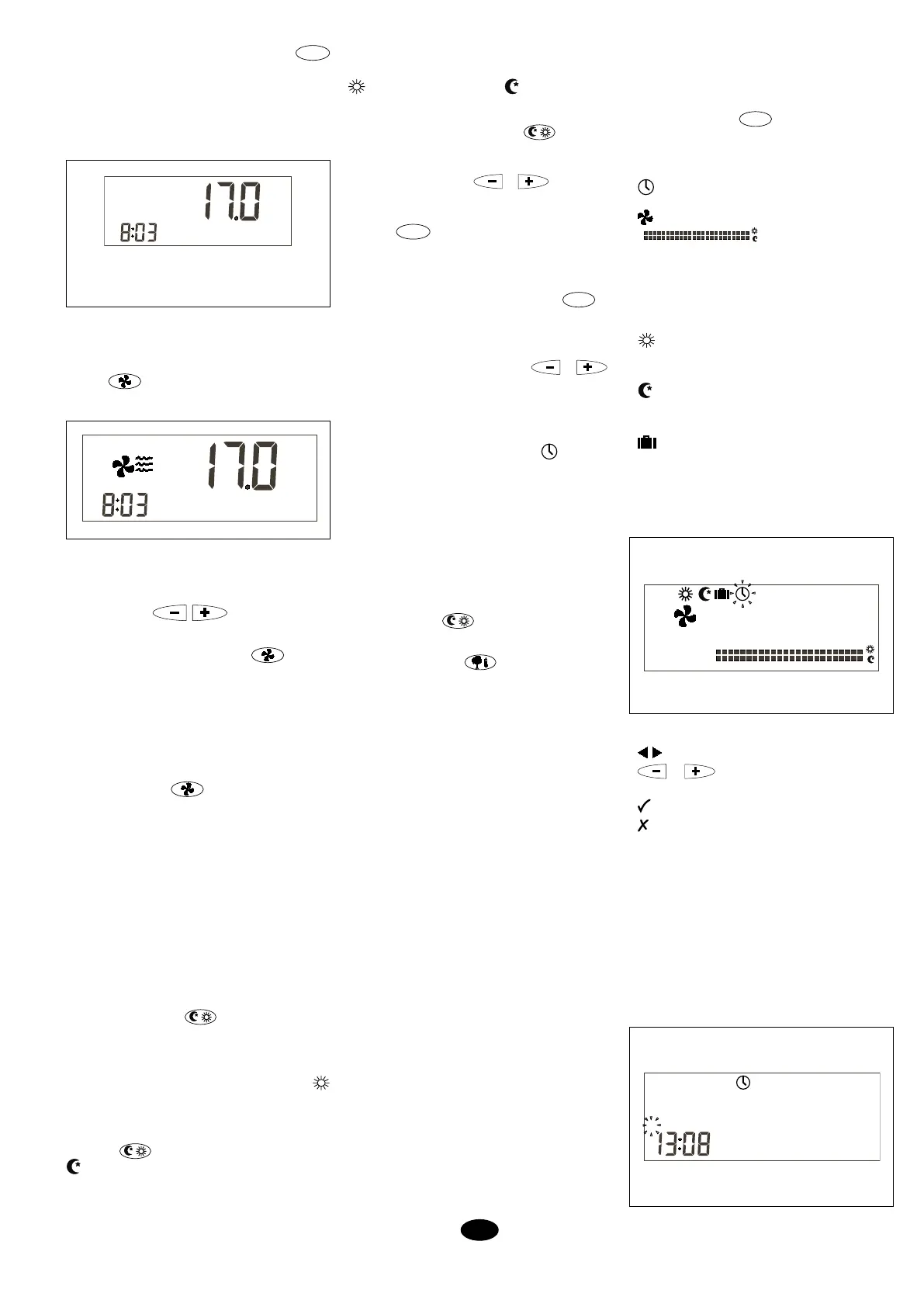 17.0

8:03

17.0

8:03

13:08