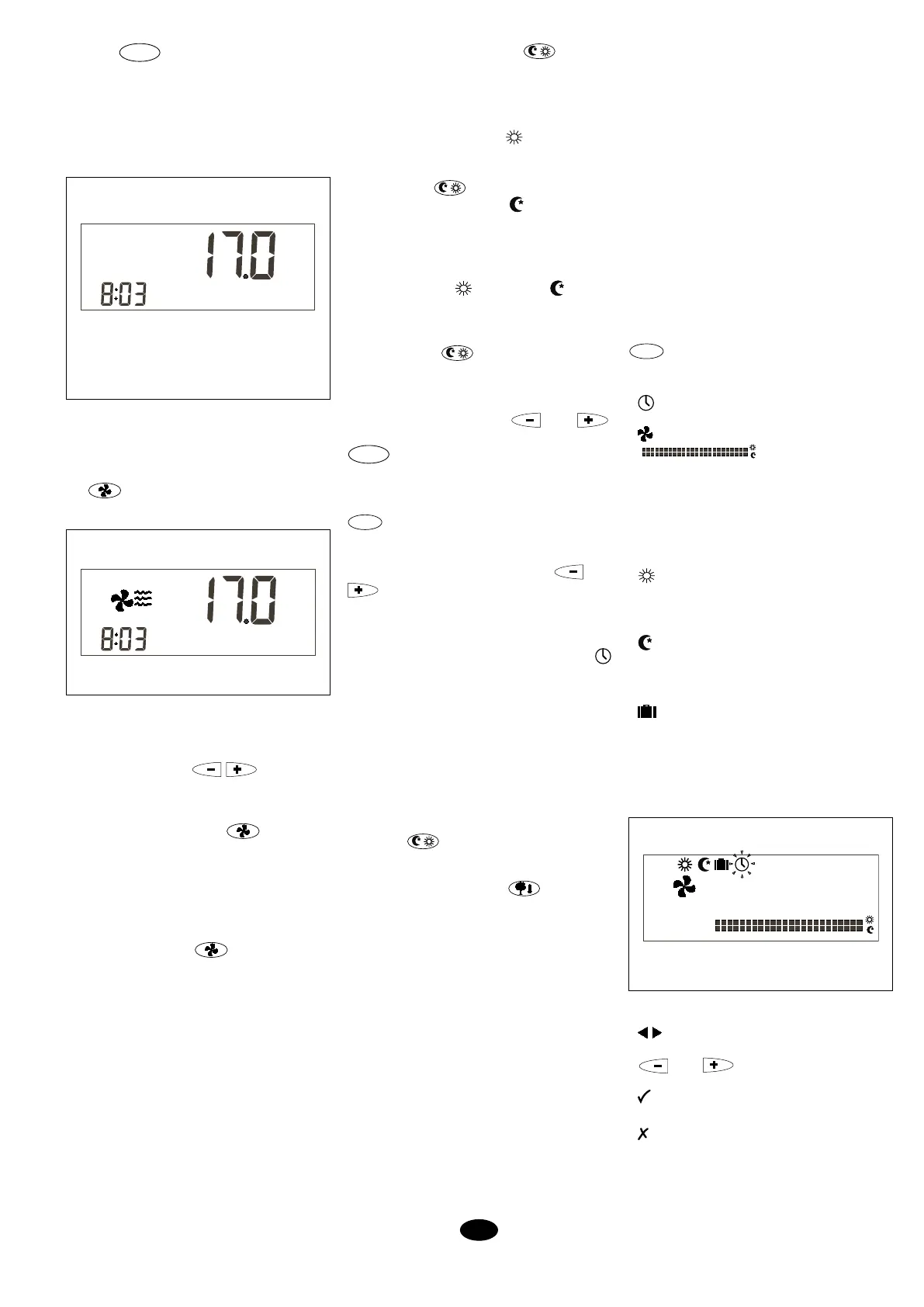 17.0
8:03

17.0
8:03