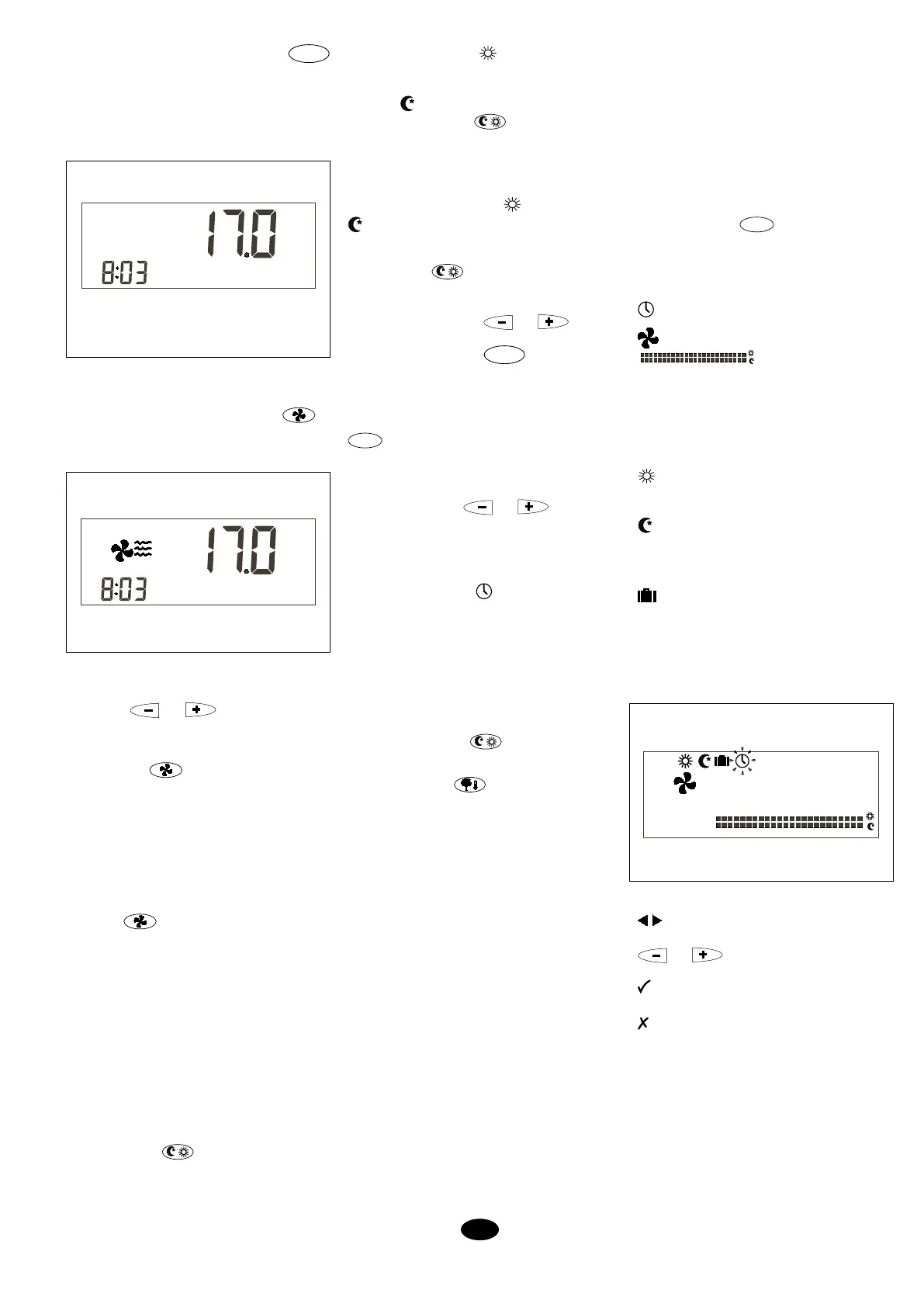 17.0
8:03

17.0
8:03