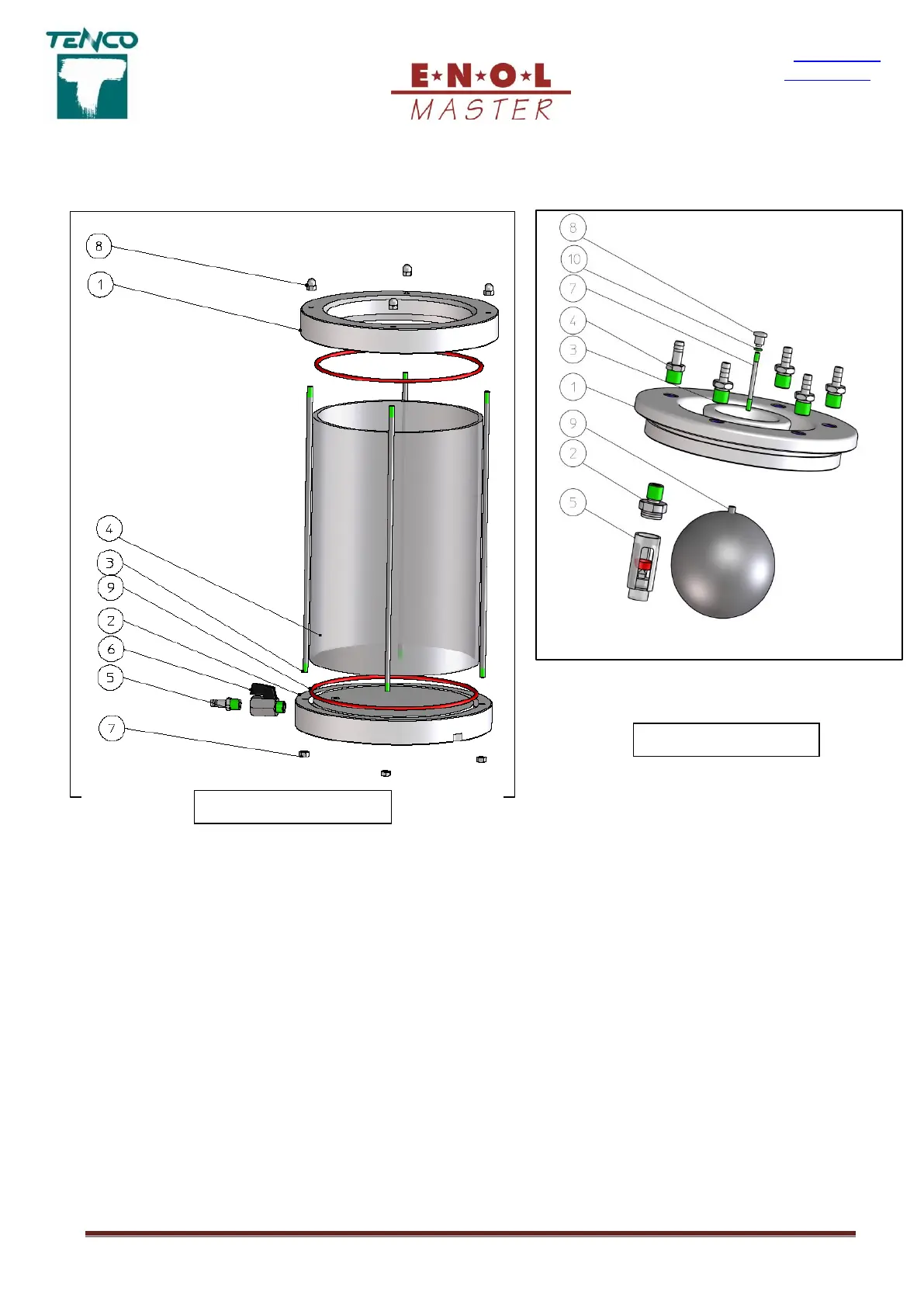 TENCO

E★N★O★L
MASTER

8
1
4
3
9
2
6
5
7

8
10
7
4
3
1
9
2
5