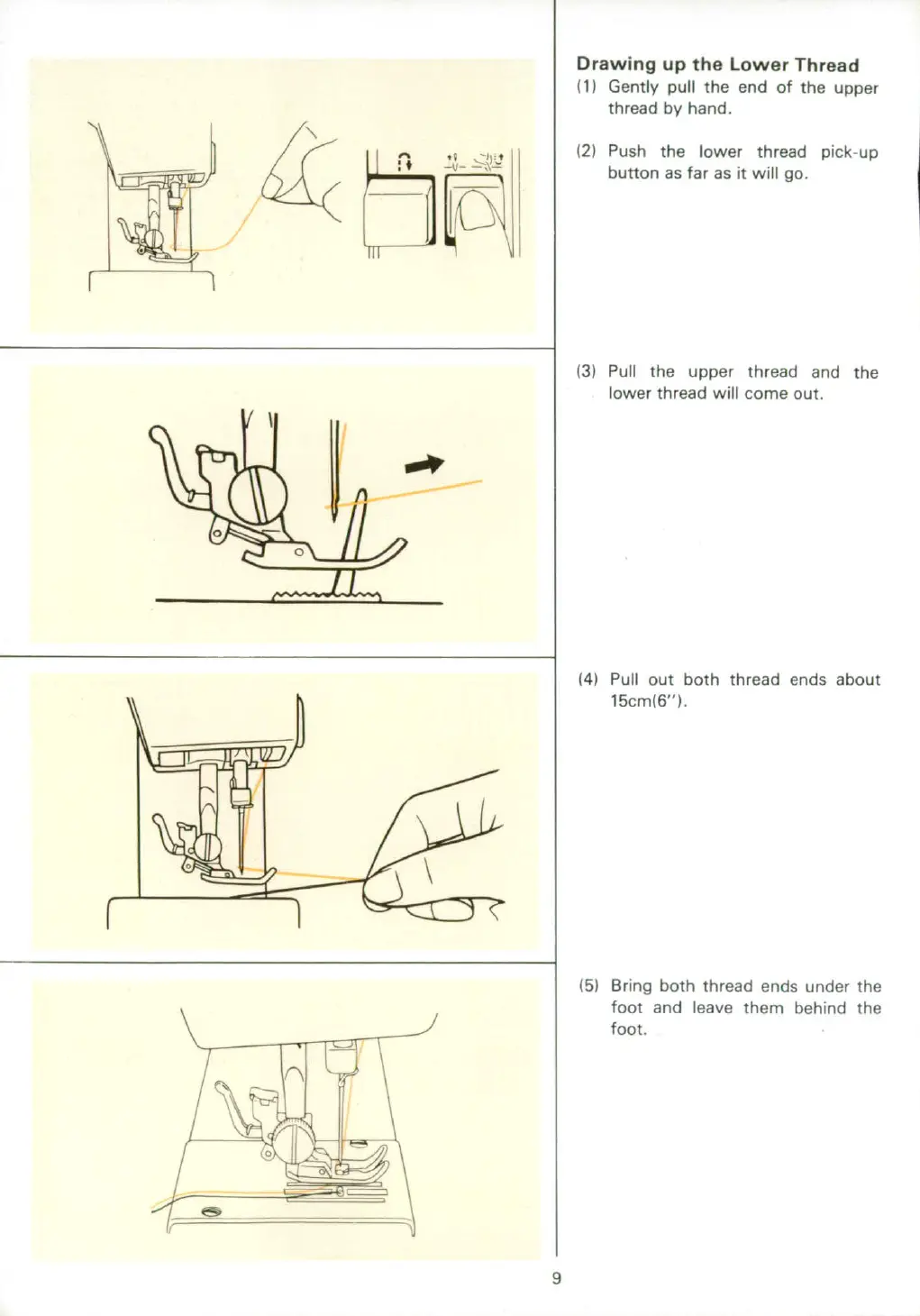 Drawing up the Lower Thread
(1) Gently pull the end of the upper thread by hand.

(2) Push the lower thread pick-up button as far as it will go.

(3) Pull the upper thread and the lower thread will come out.

(4) Pull out both thread ends about 15cm(6").

(5) Bring both thread ends under the foot and leave them behind the foot.

9