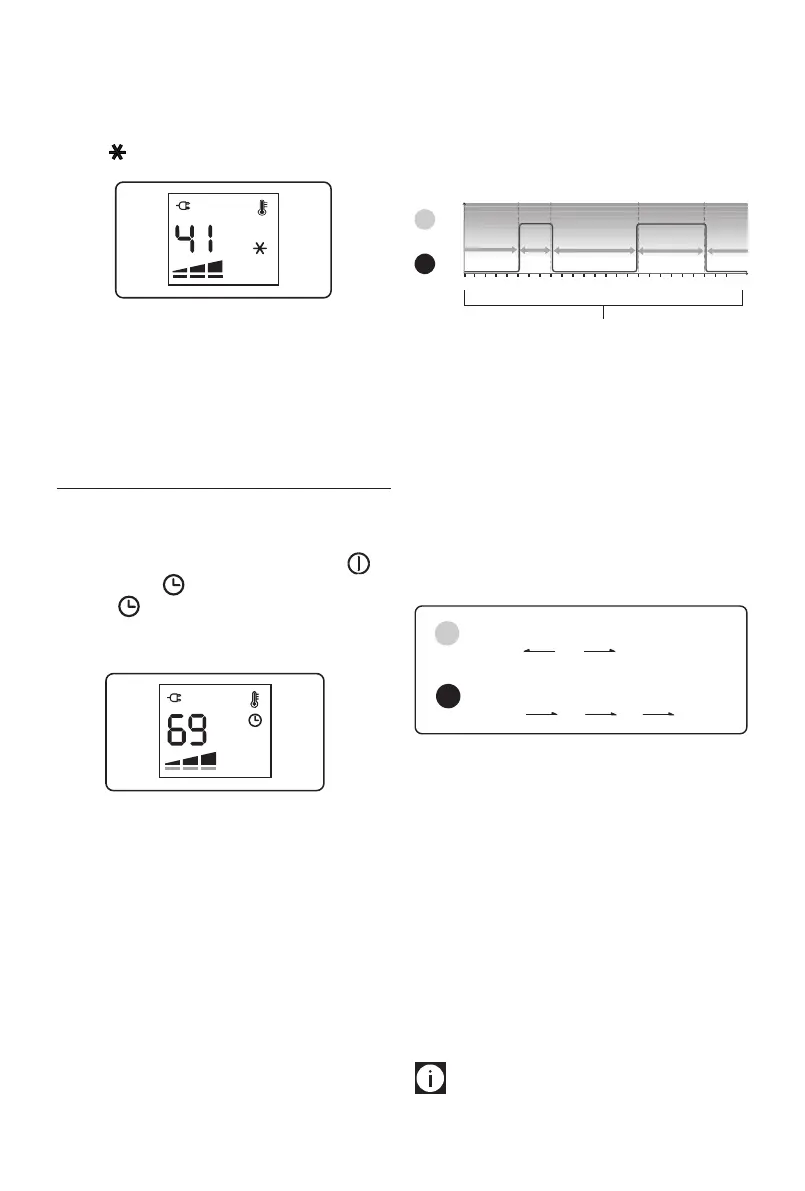 41

69