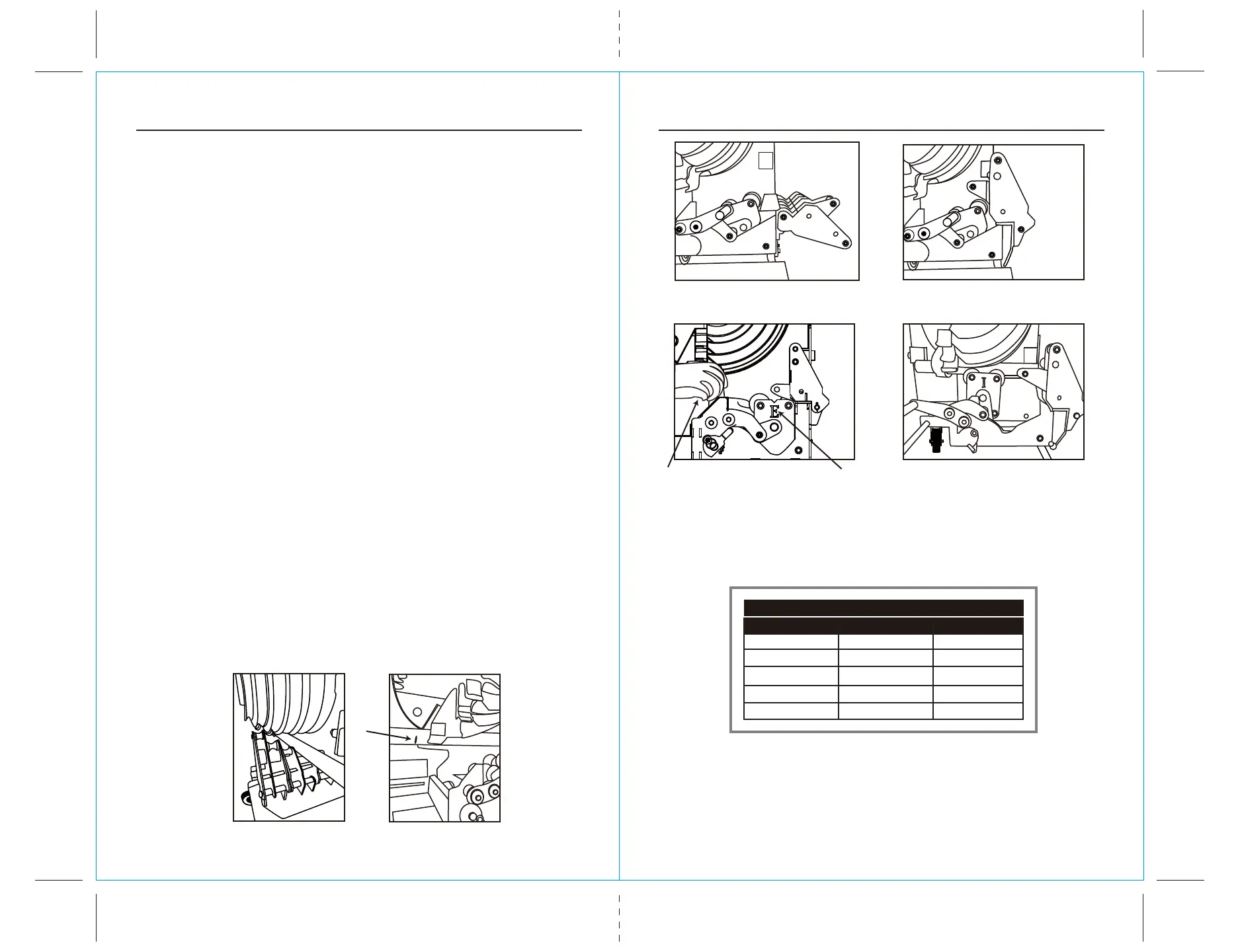 E

I