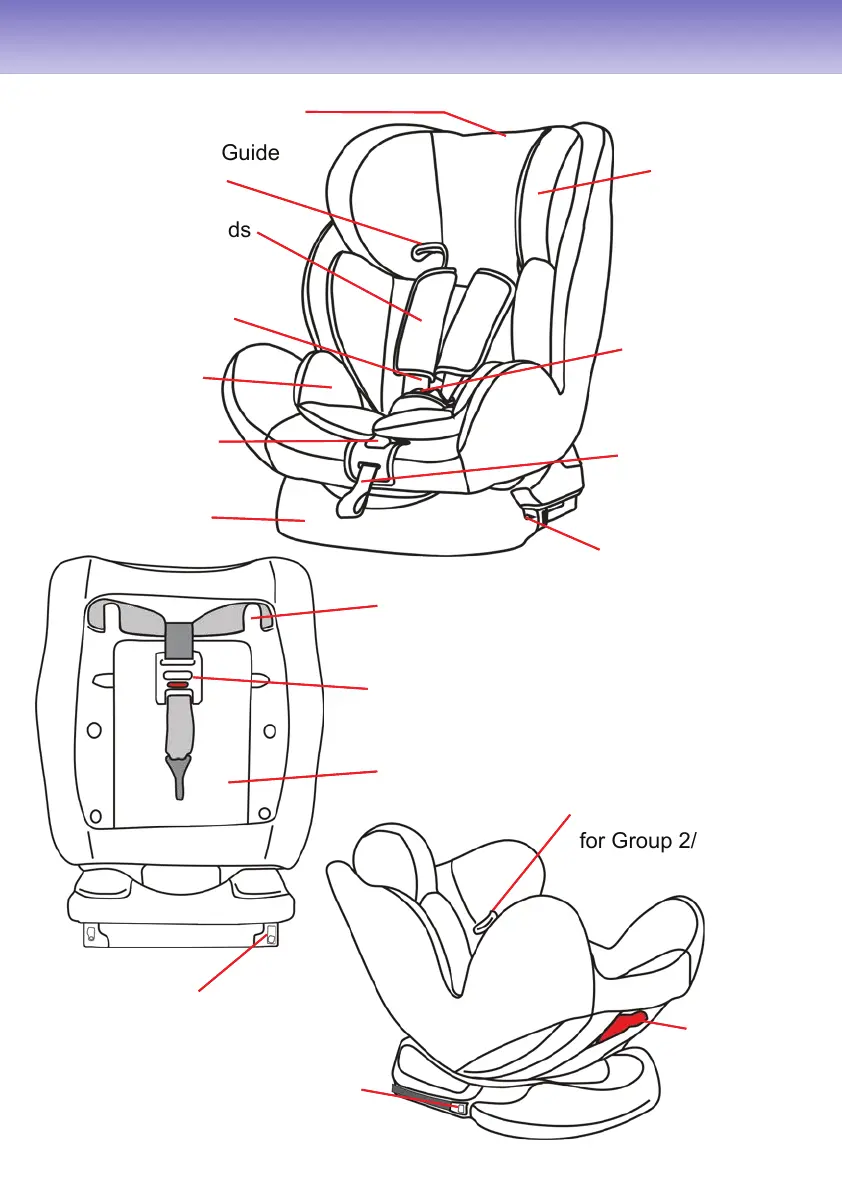 Guide

ds

for Group 2/