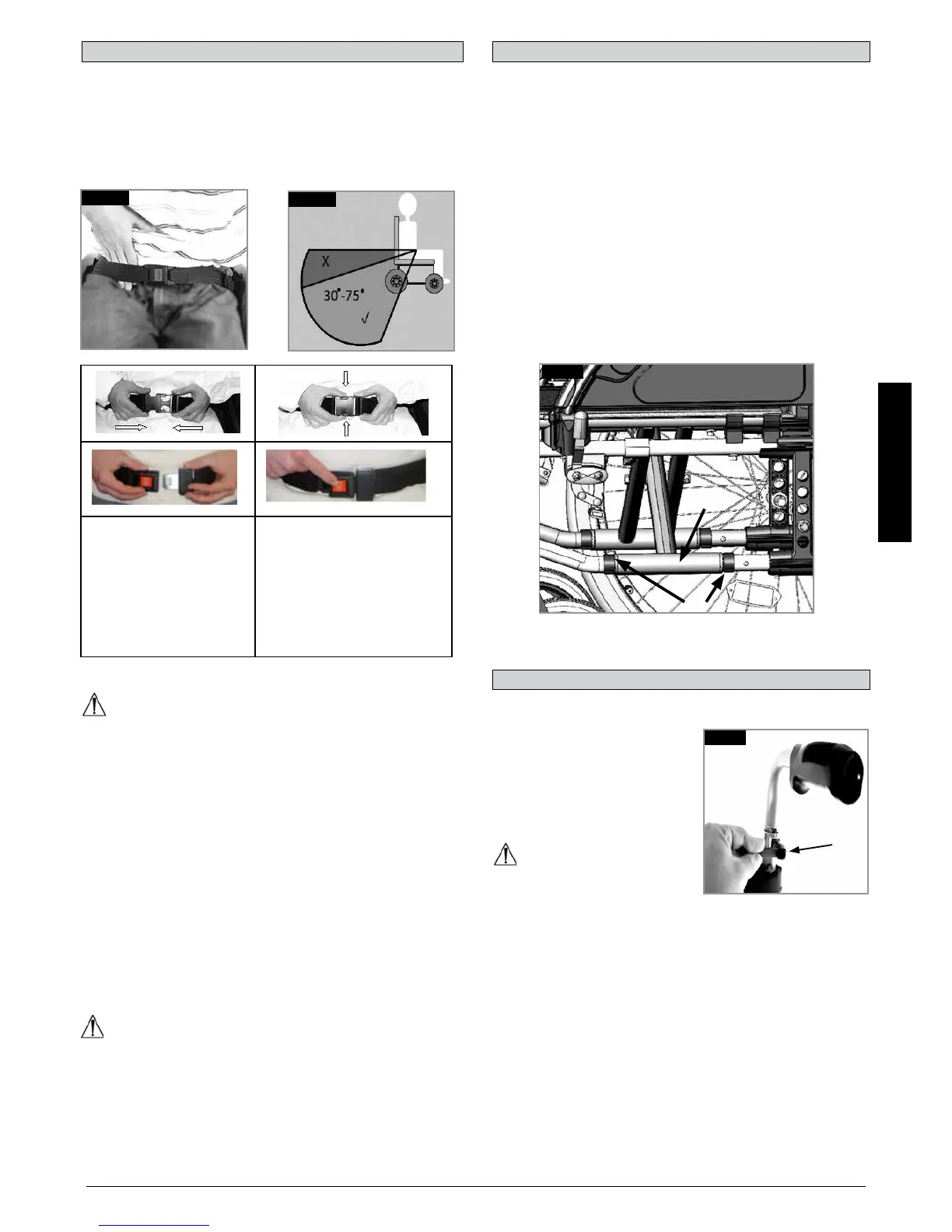 X

30°-75°

√