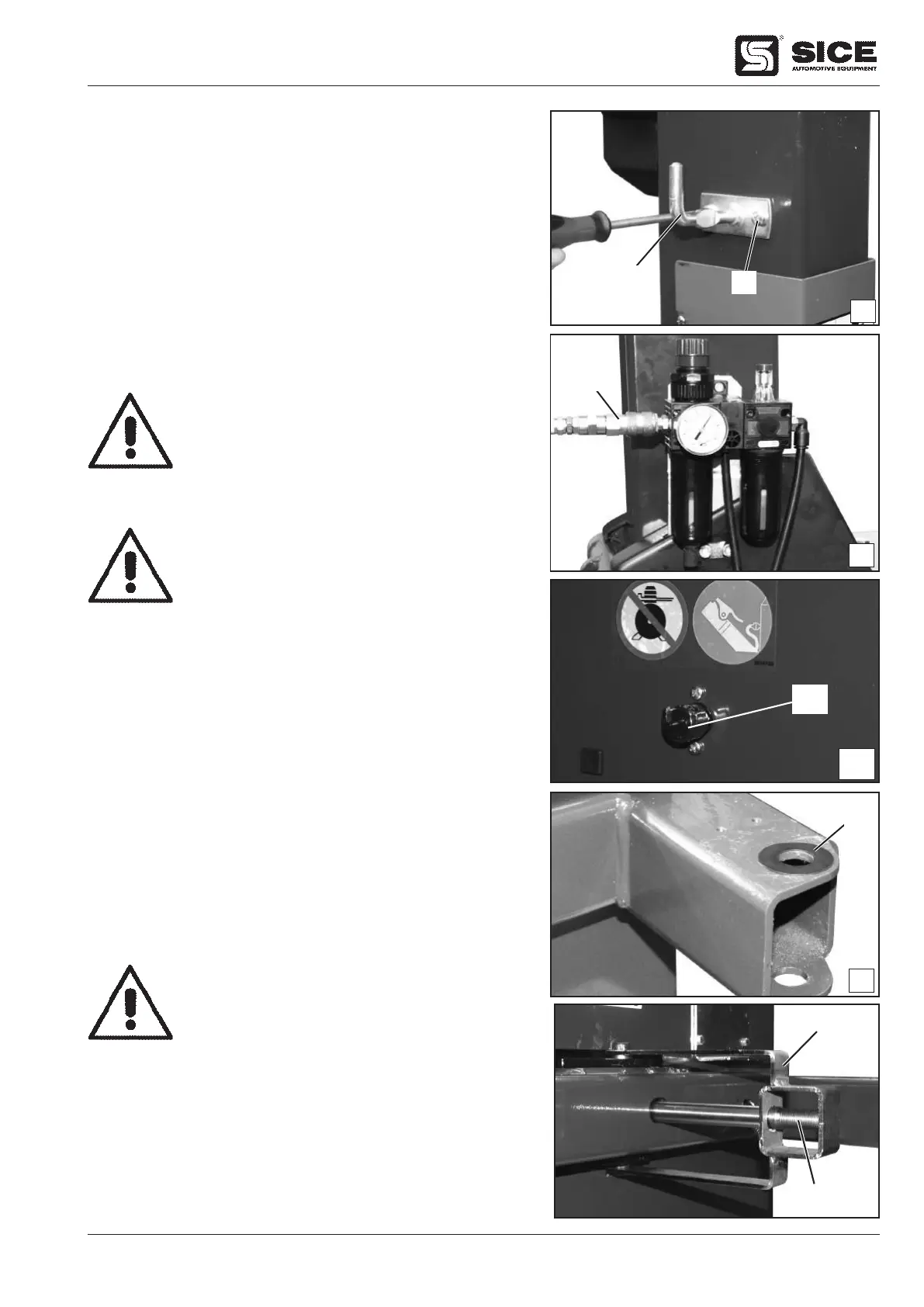 SICE
AUTOMOTIVE EQUIPMENT