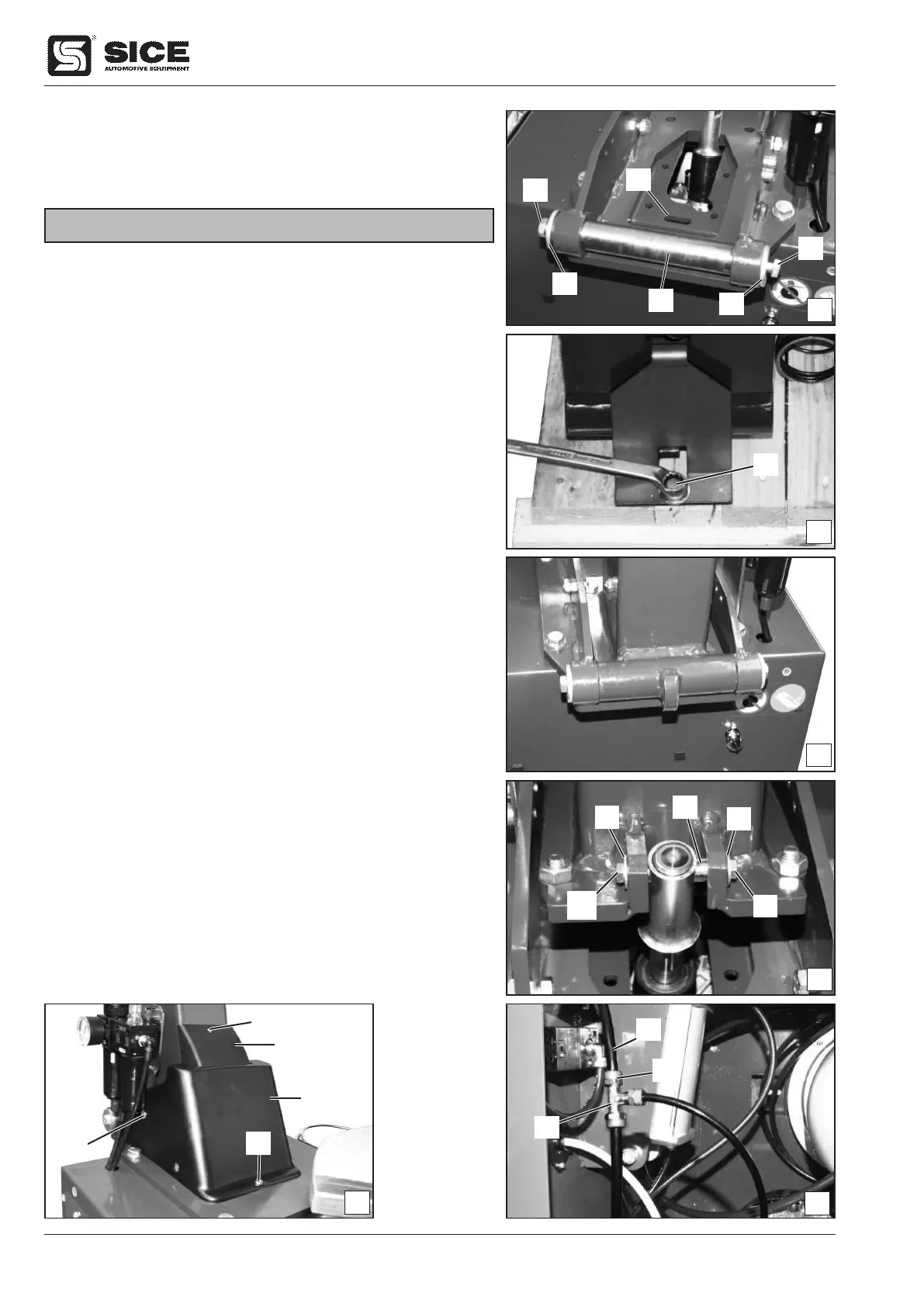 SICE
AUTOMOTIVE EQUIPMENT