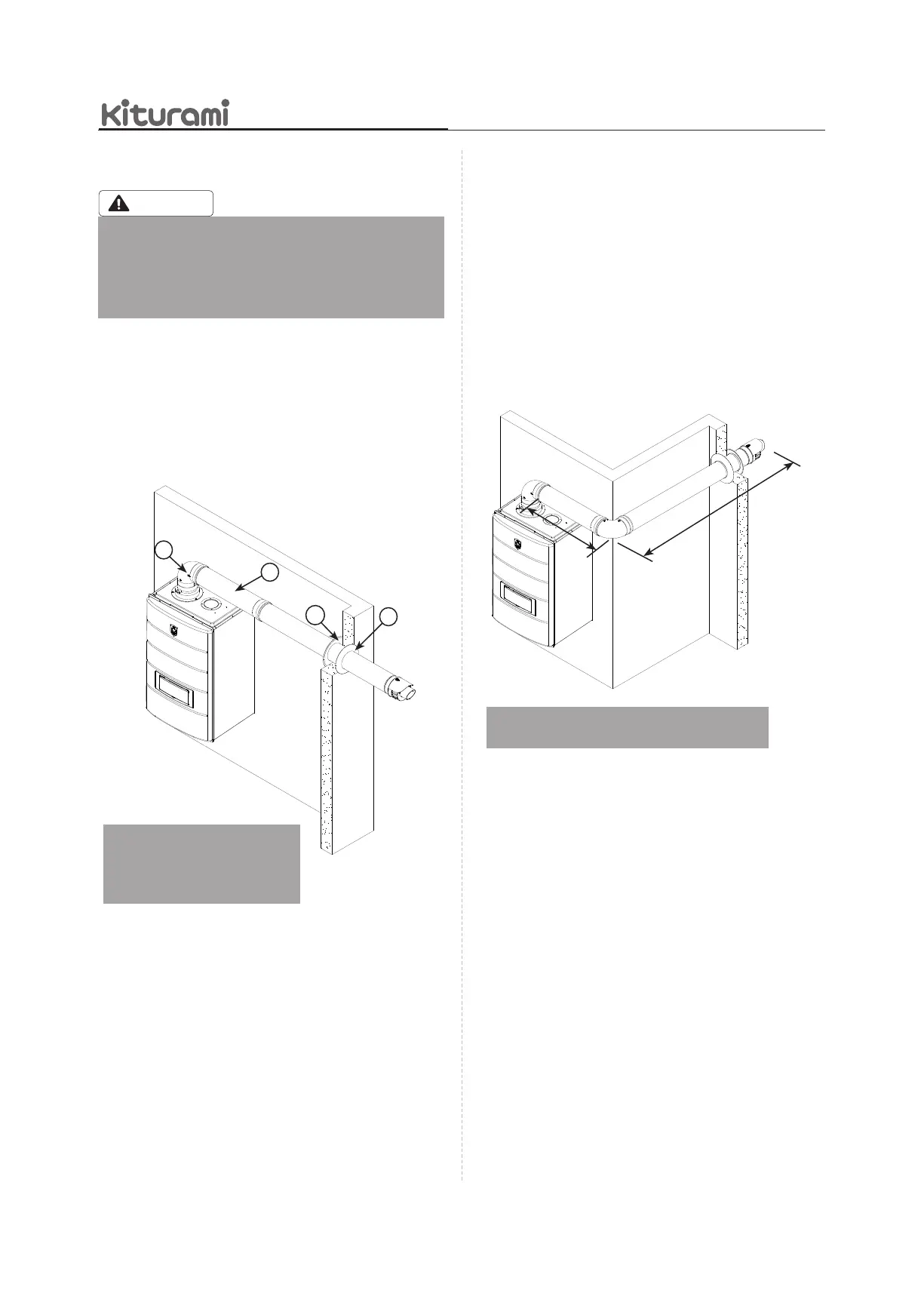 kiturami