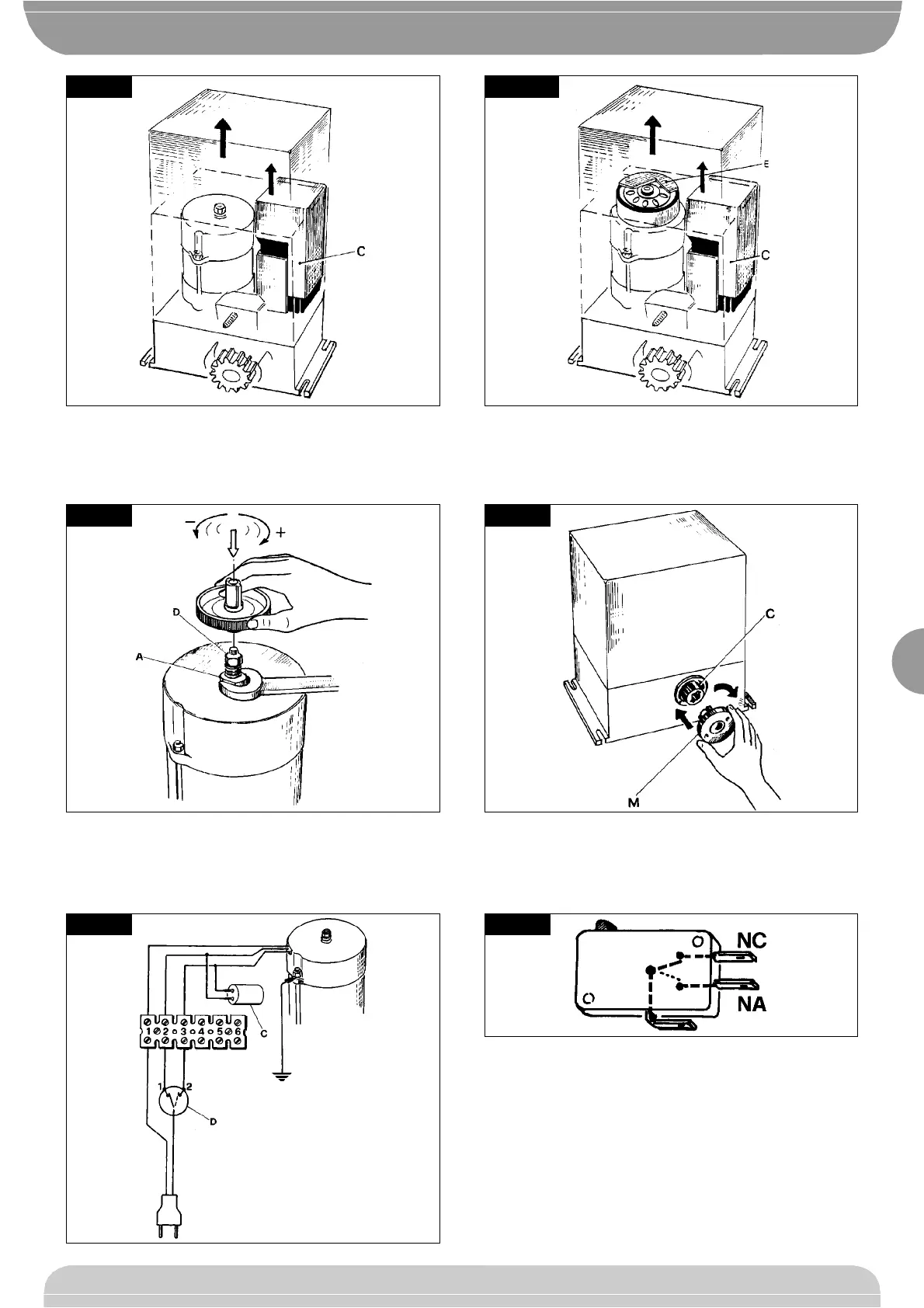 C

E

C

− +

D

A

C

M

1 2 3 4 5 6

C

1 2

D

NC

NA