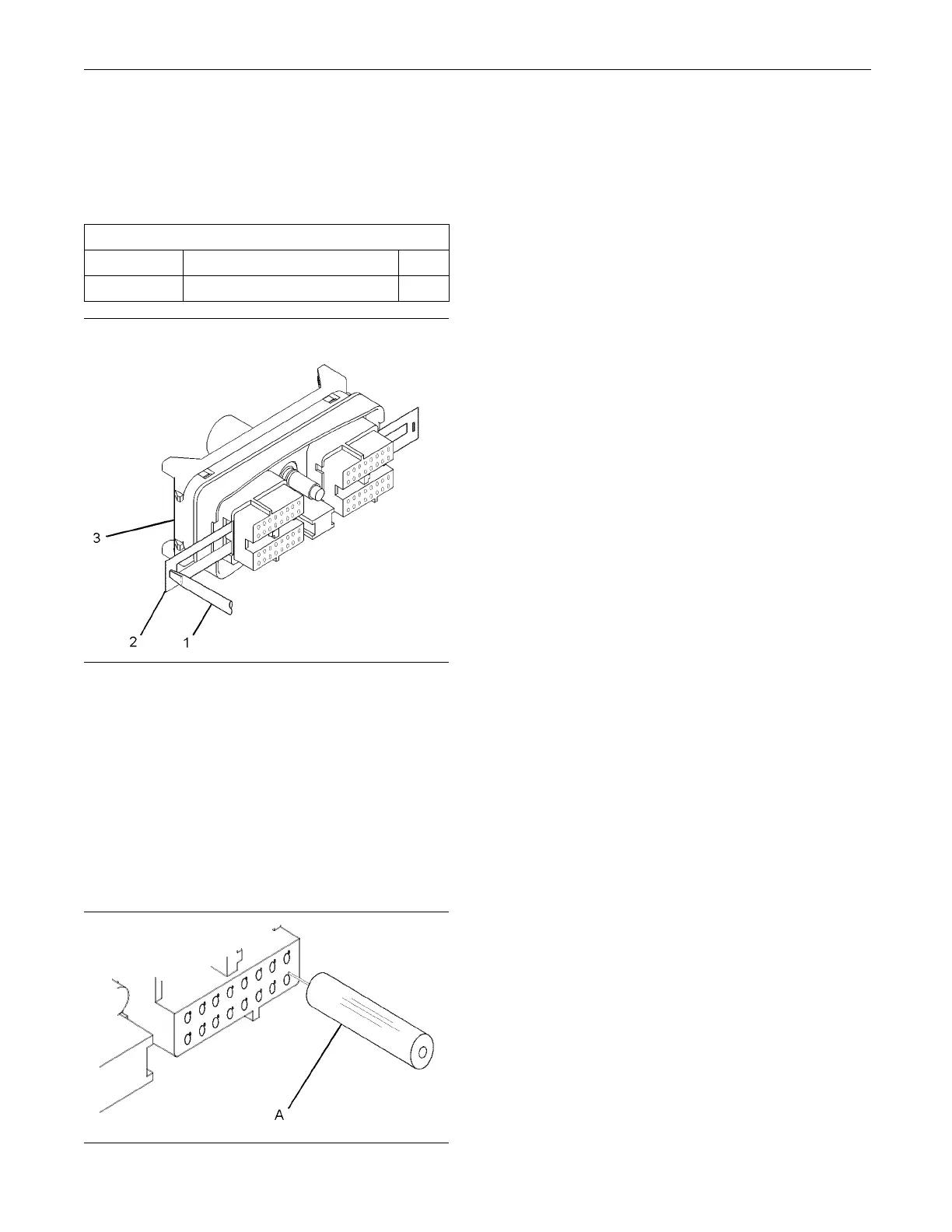 3

2

1

A