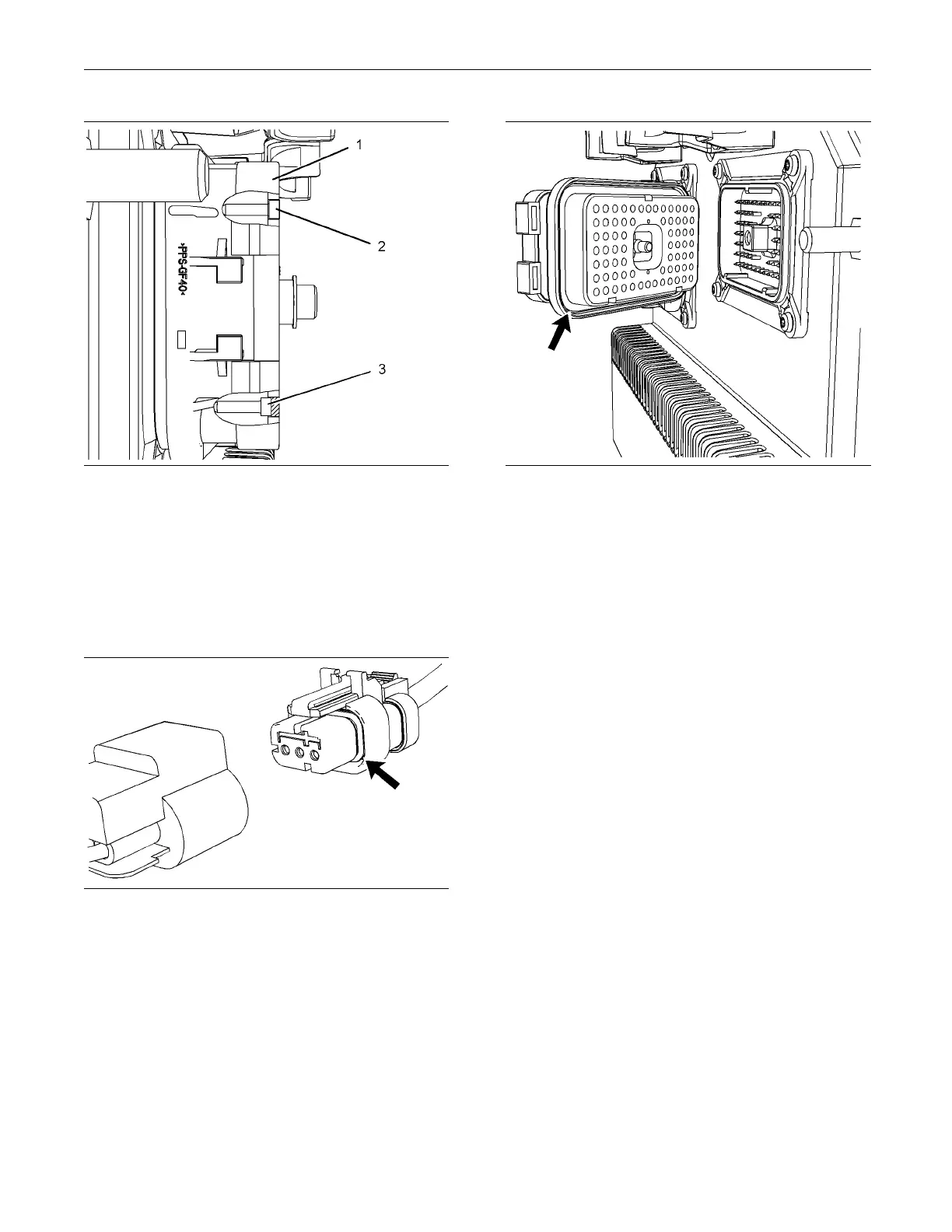 1

2

>PPS-GF40<

3