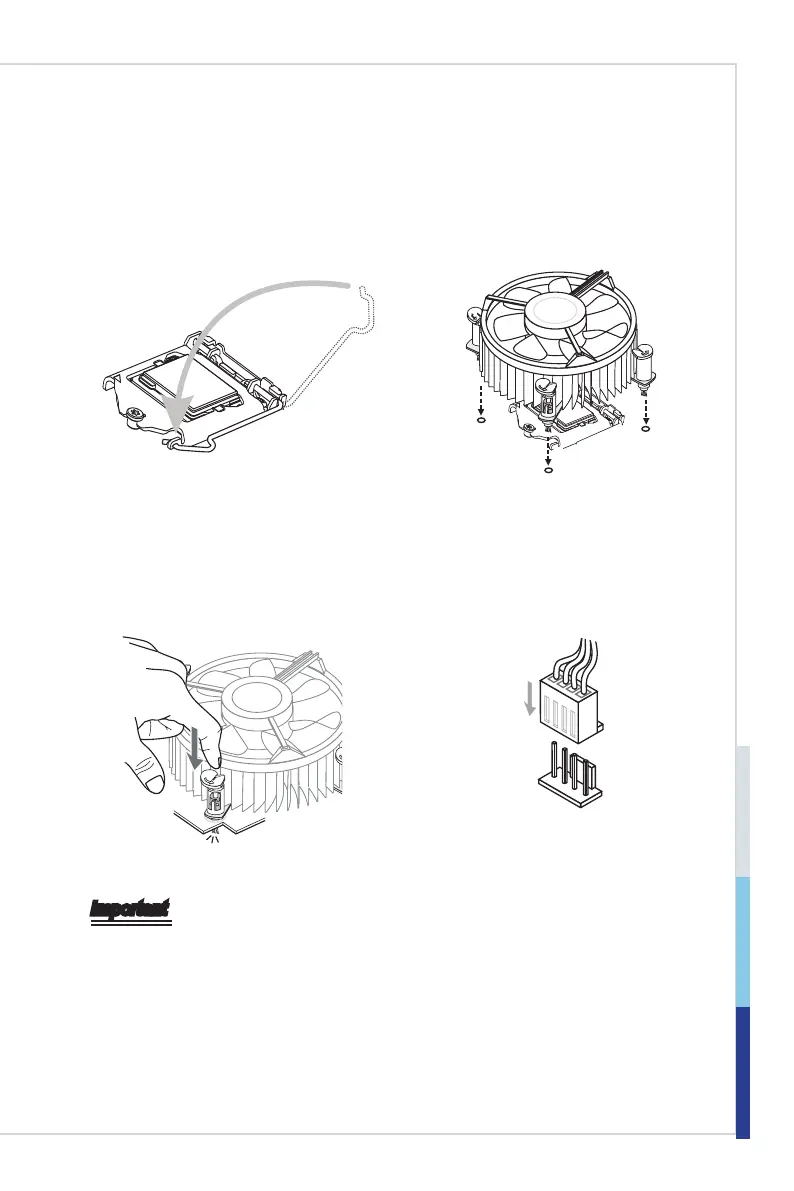 Important