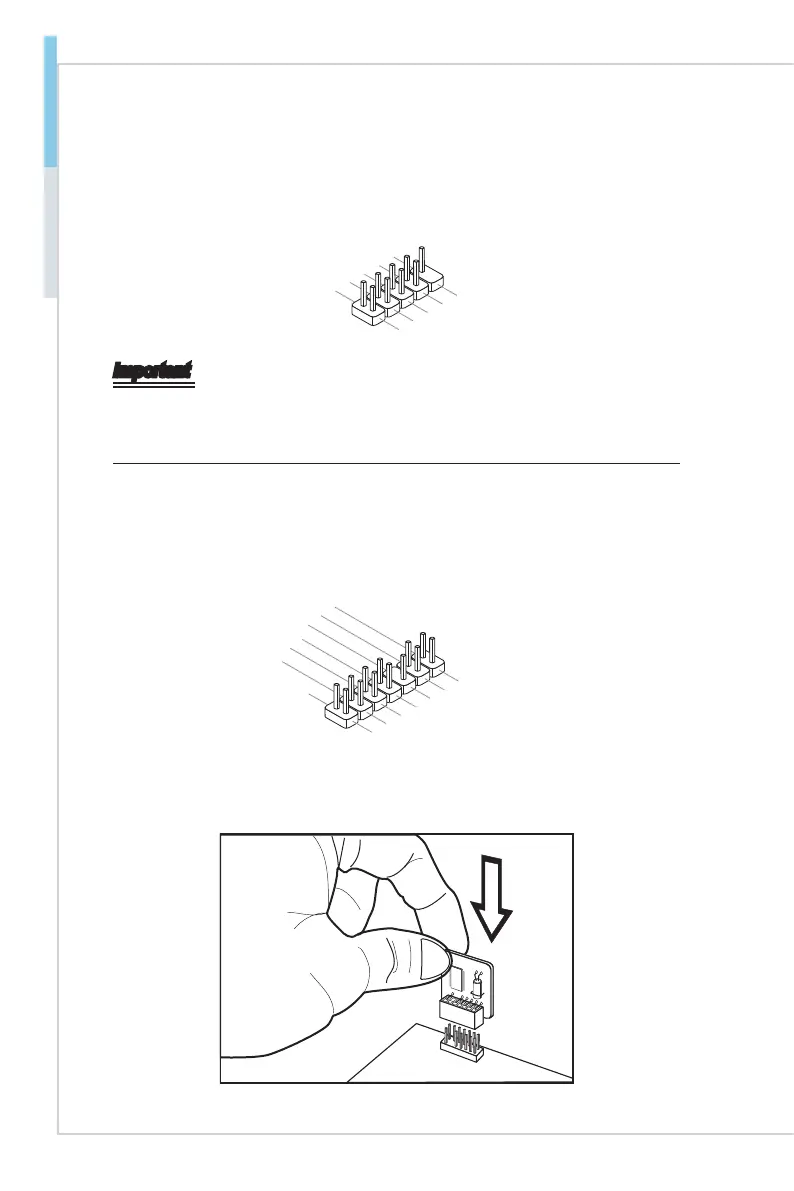 Important