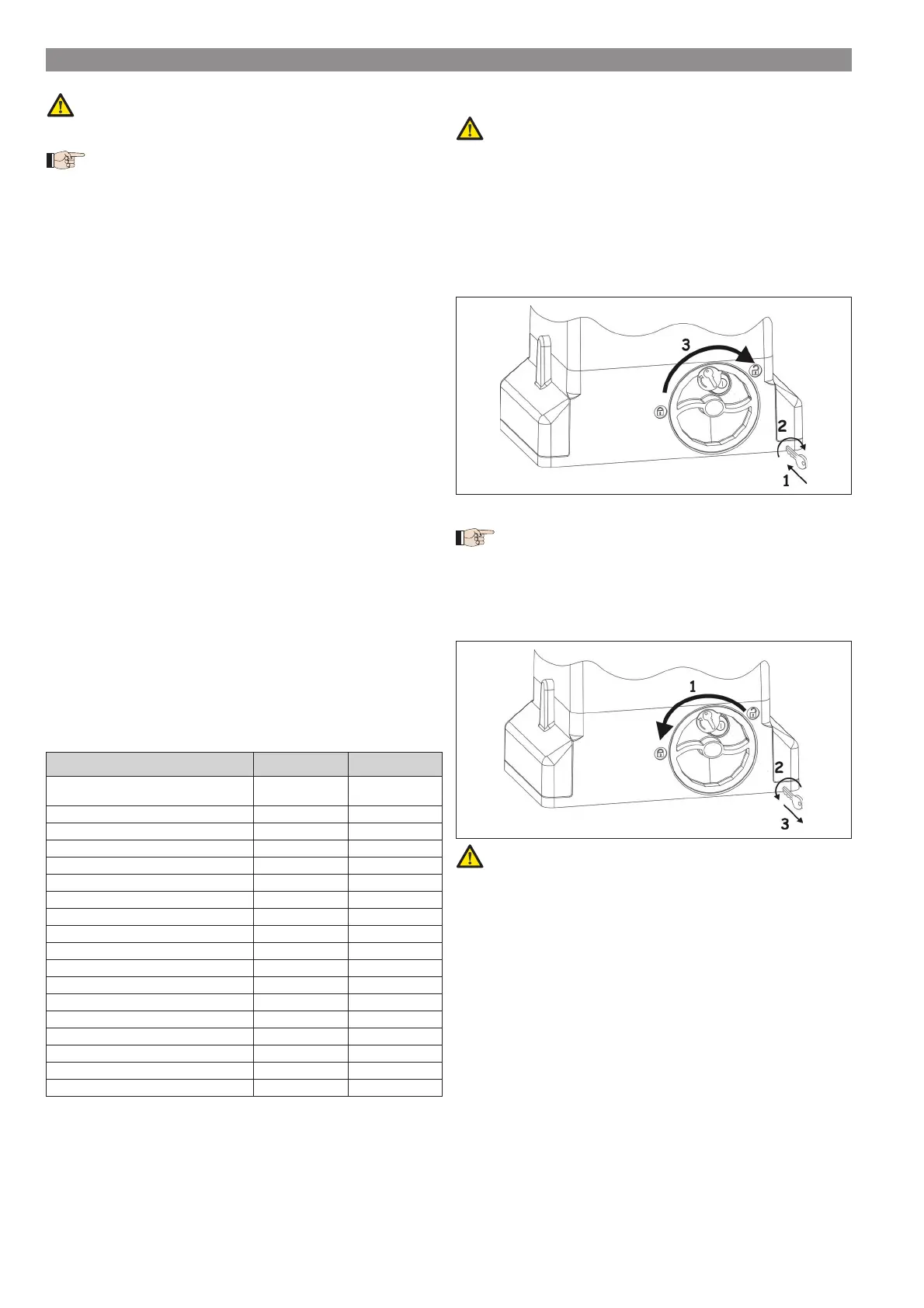 3

2

1

1

2

3