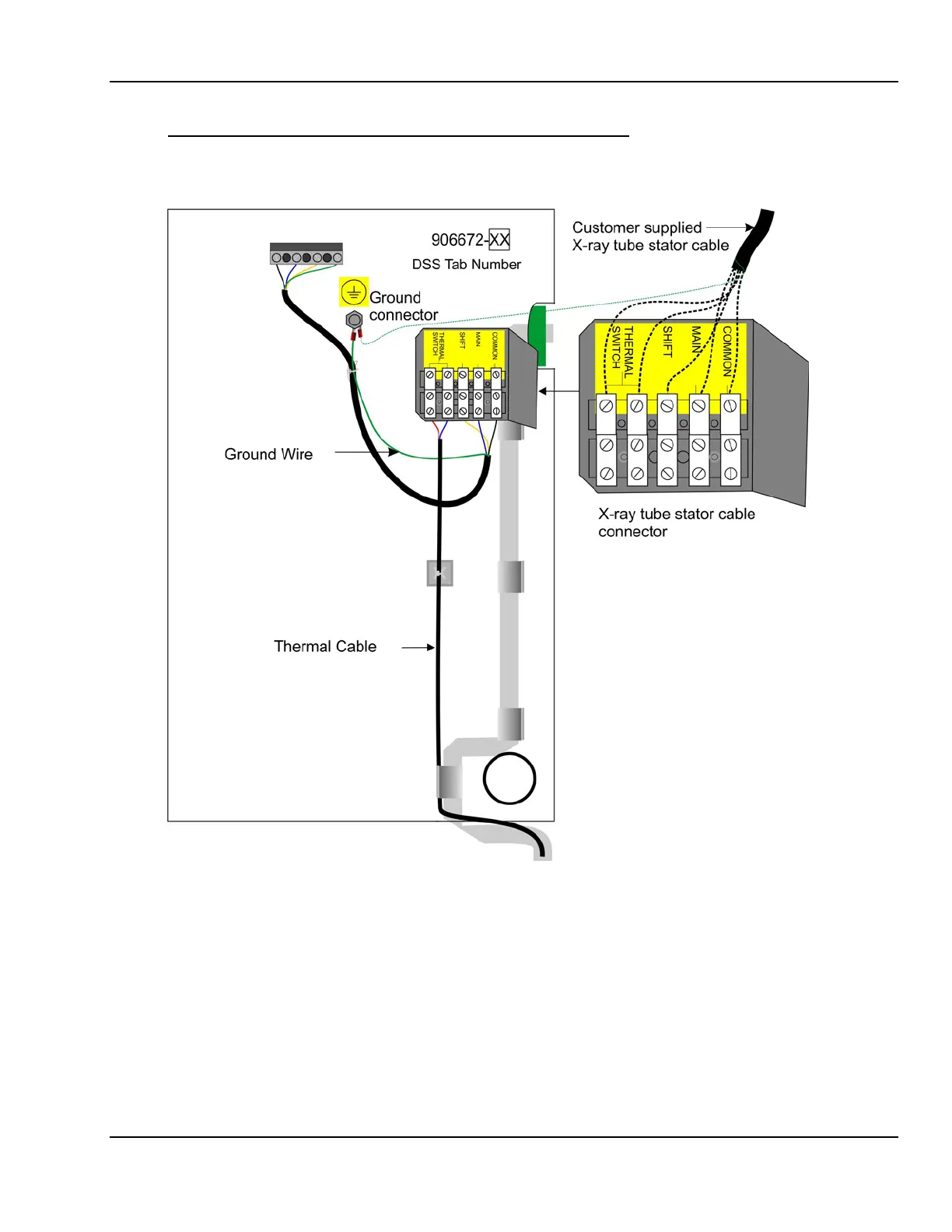 906672-XX
DSS Tab Number

Customer supplied
X-ray tube stator cable

Ground
connector

THERMAL SWITCH
SHIFT
MAIN
COMMON

THERMAL SWITCH
SHIFT
MAIN
COMMON

Ground Wire

X-ray tube stator cable
connector

Thermal Cable