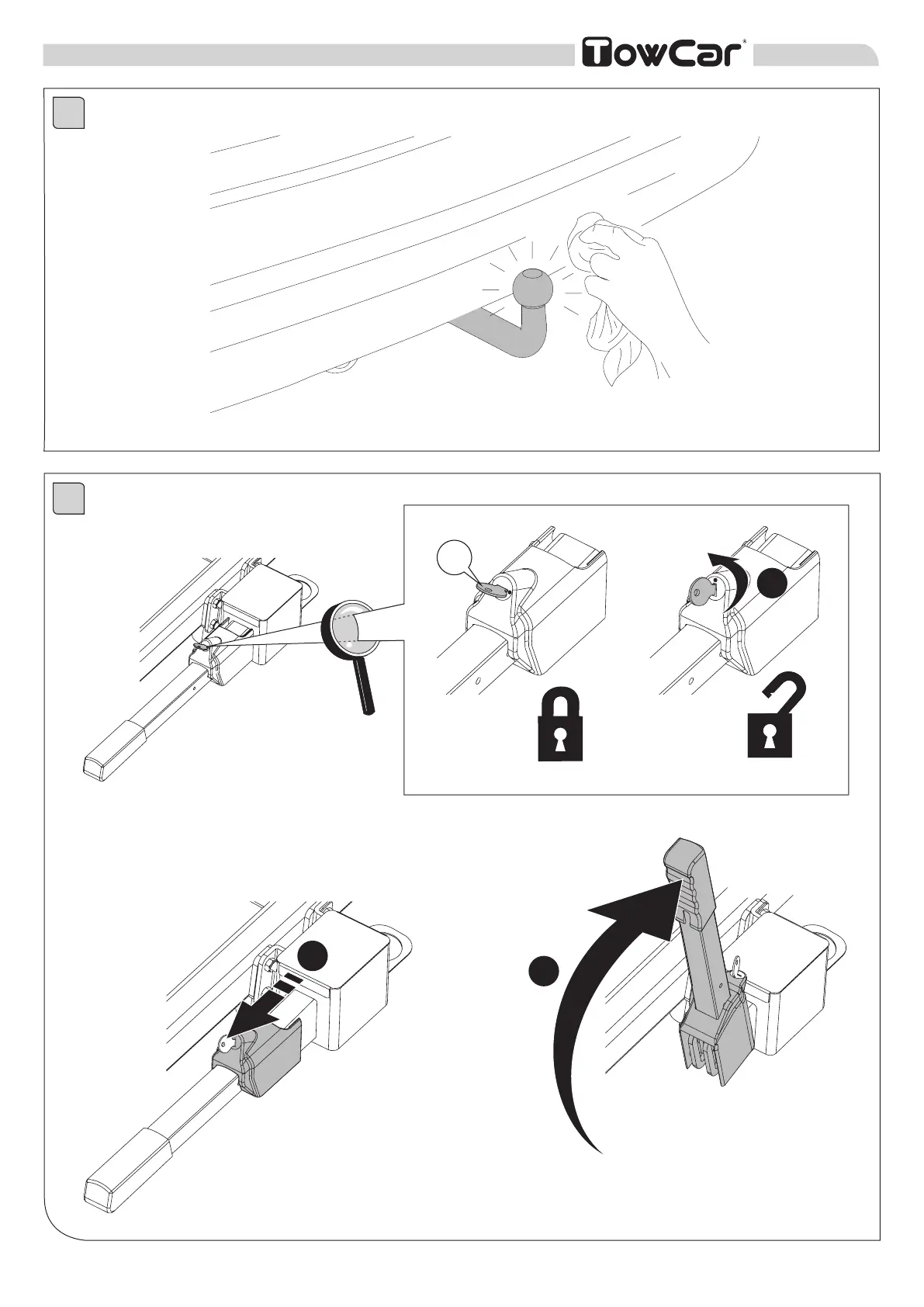 TowCar®