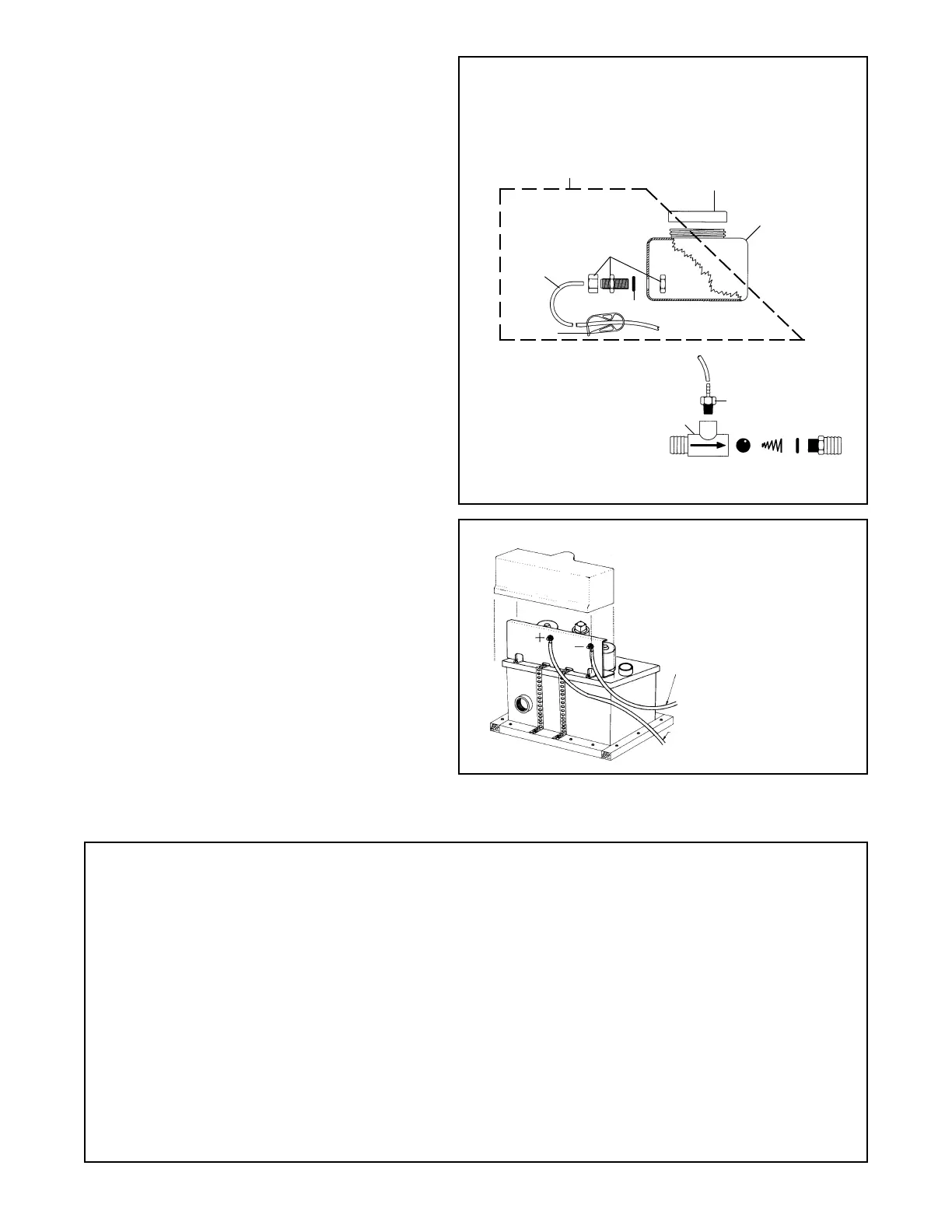 +
−