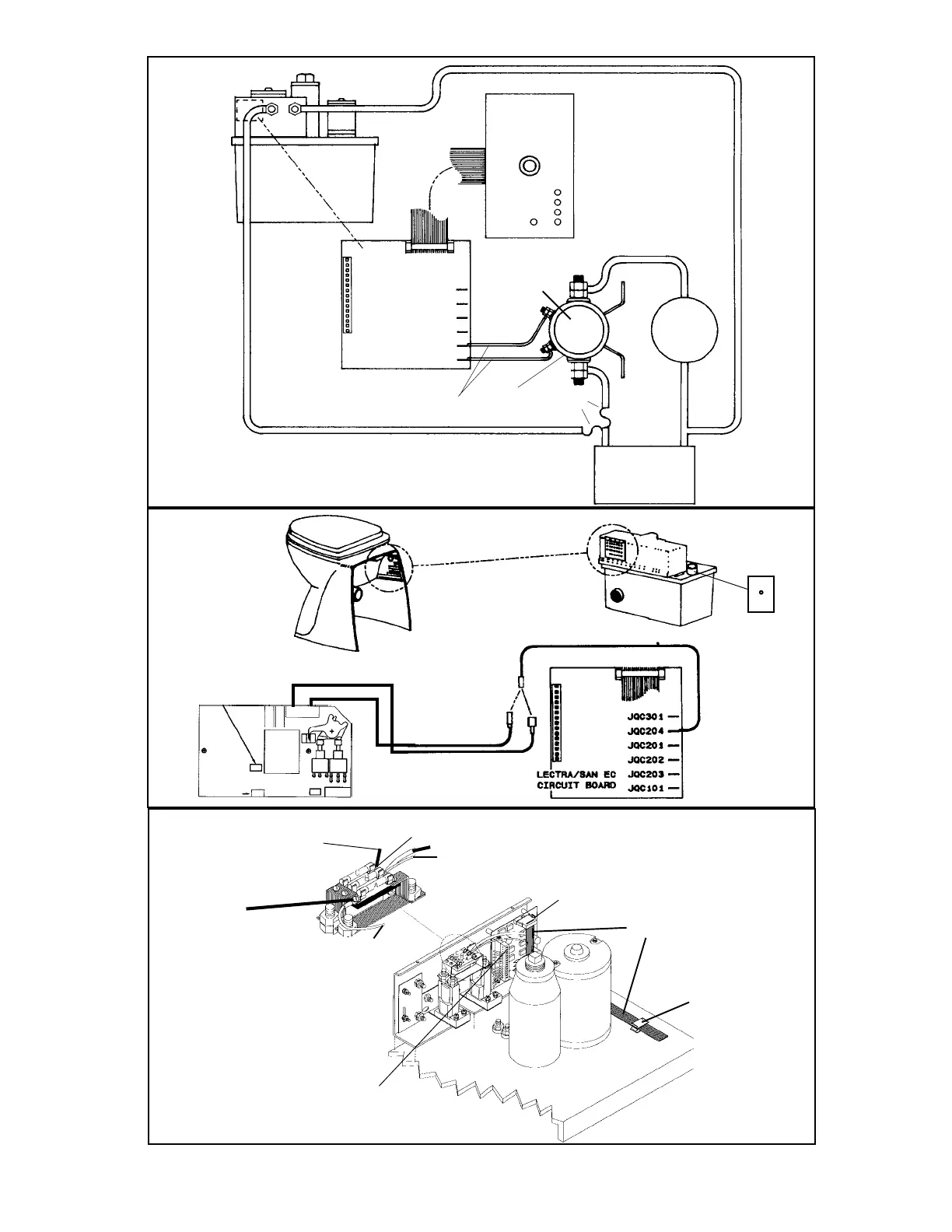 JQC301
JQC204
JQC201
JQC202
JQC203
JQC101
LECTRA/SAN EC CIRCUIT BOARD