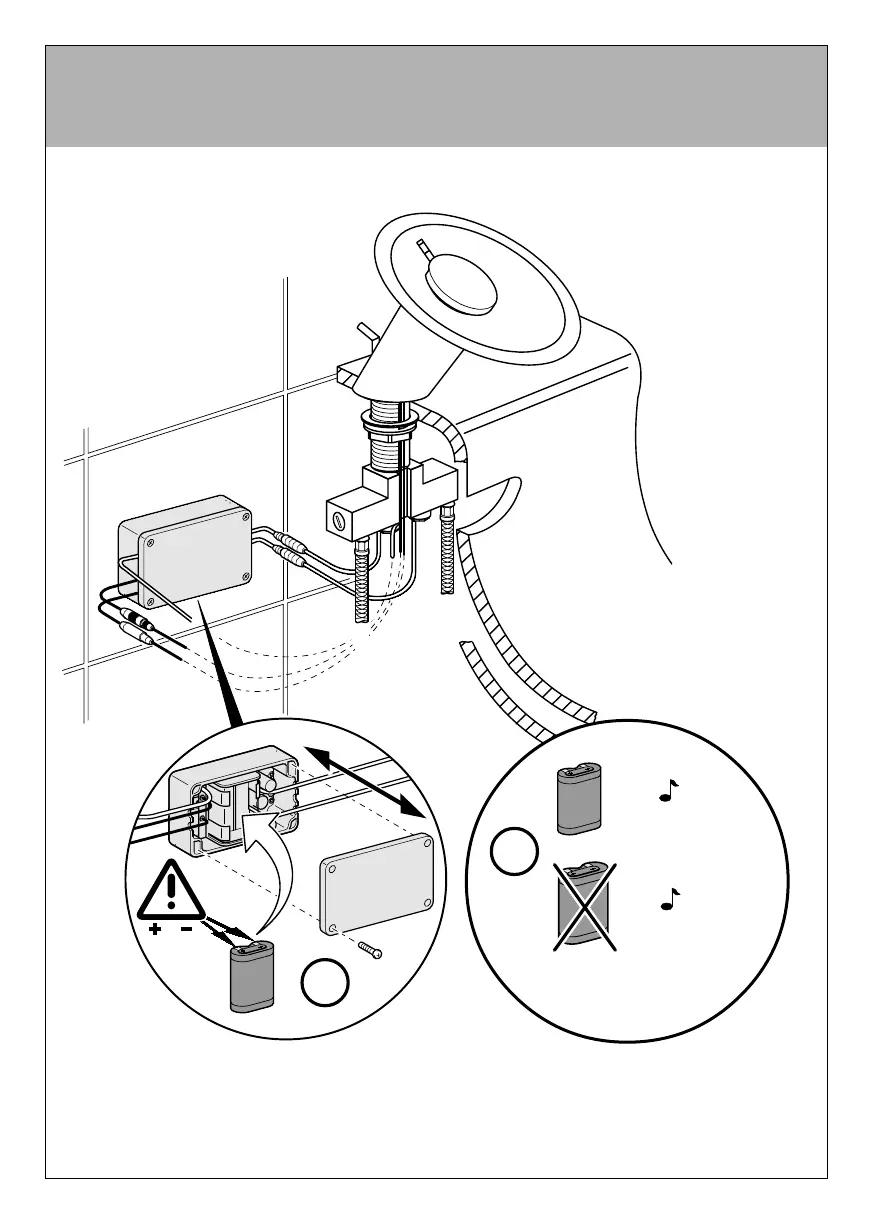 + -