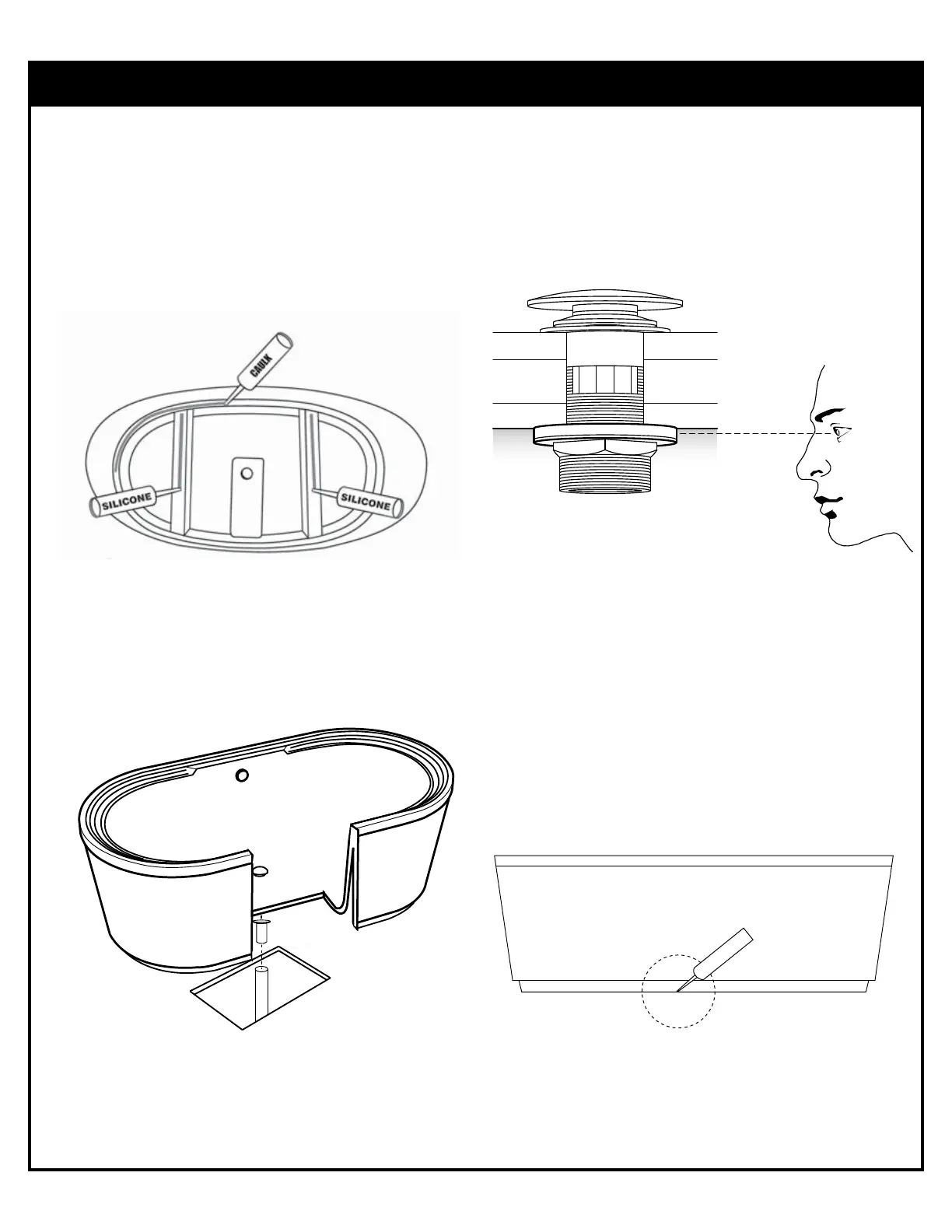 CAULK

SILICONE

SILICONE