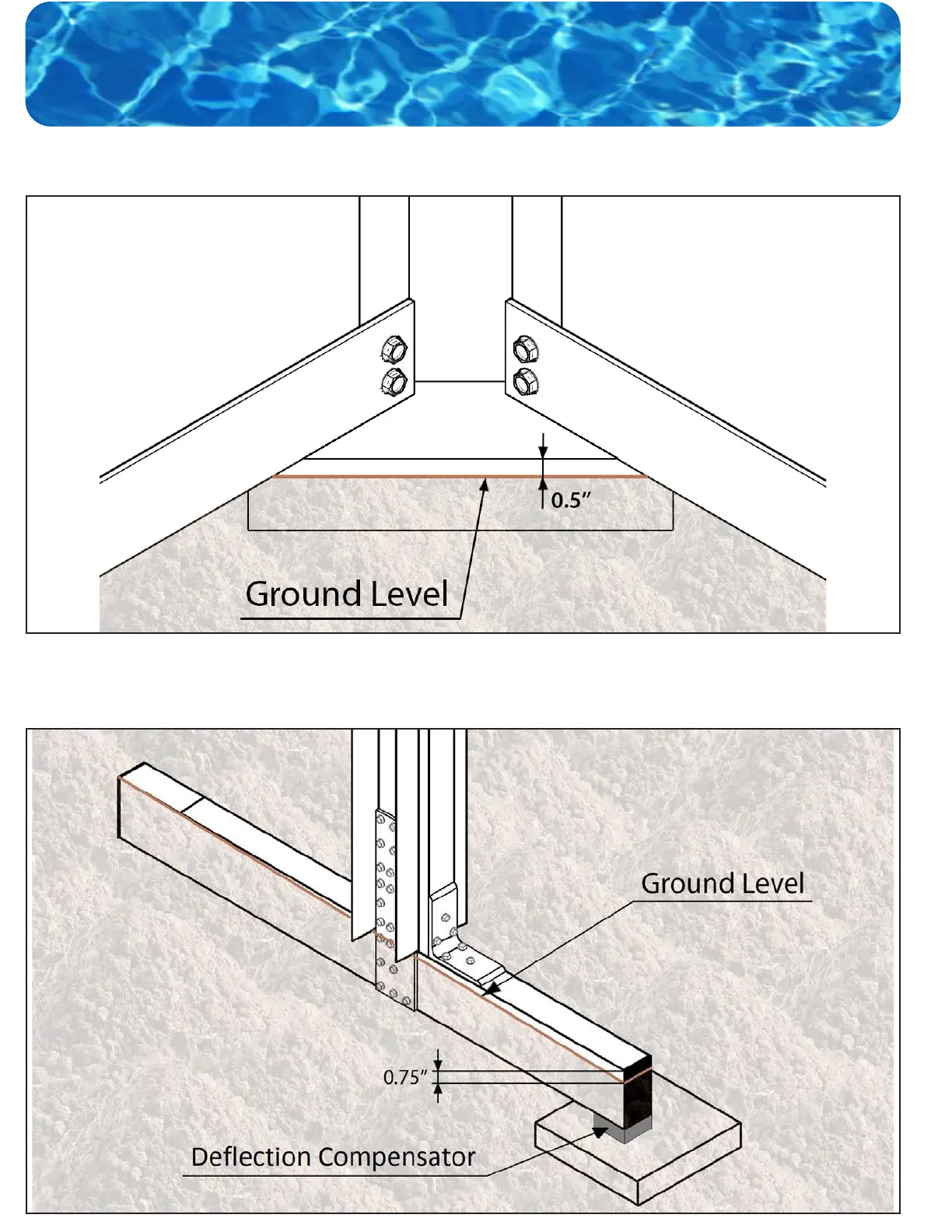 0.5″

Ground Level

Ground Level

0.75″

Deflection Compensator