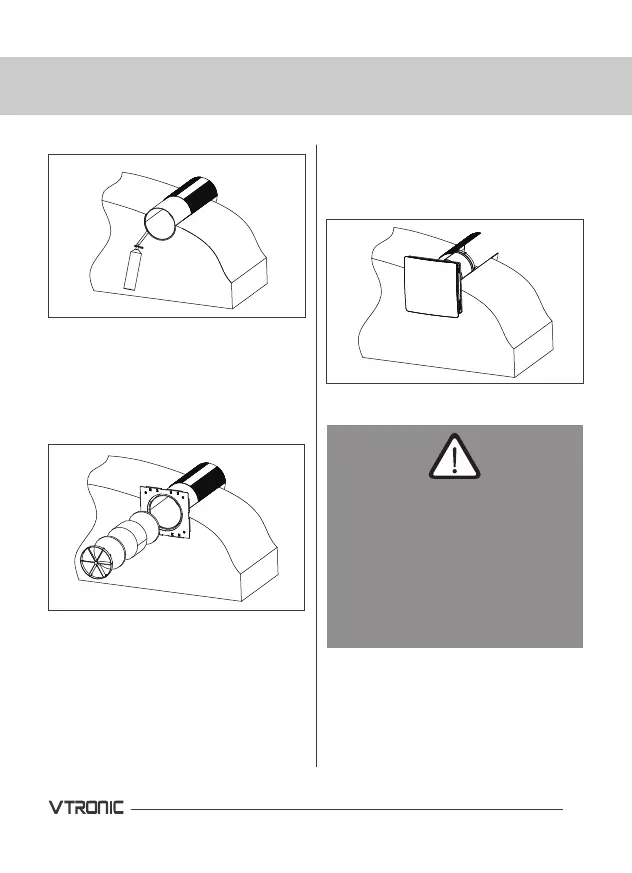 VTRONIC