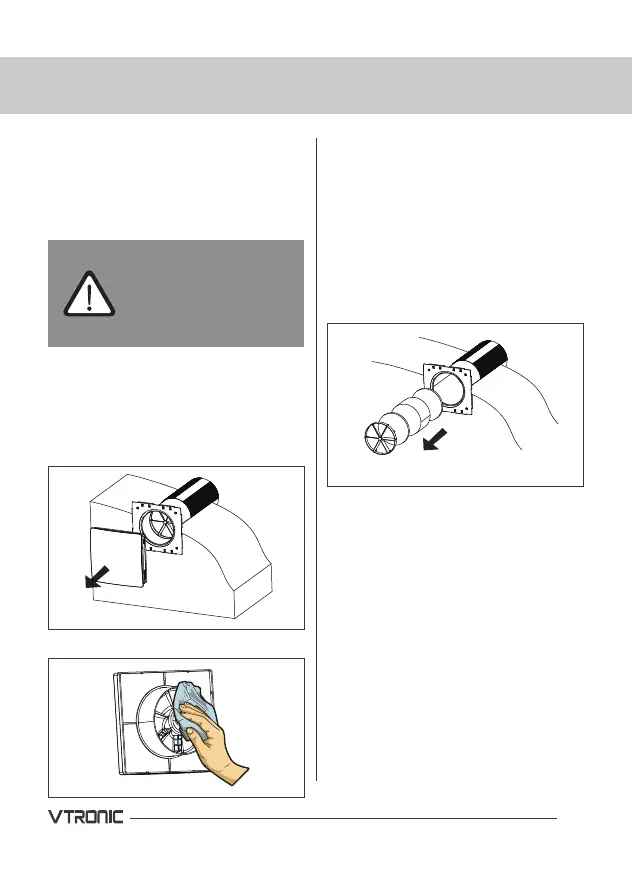 VTRONIC