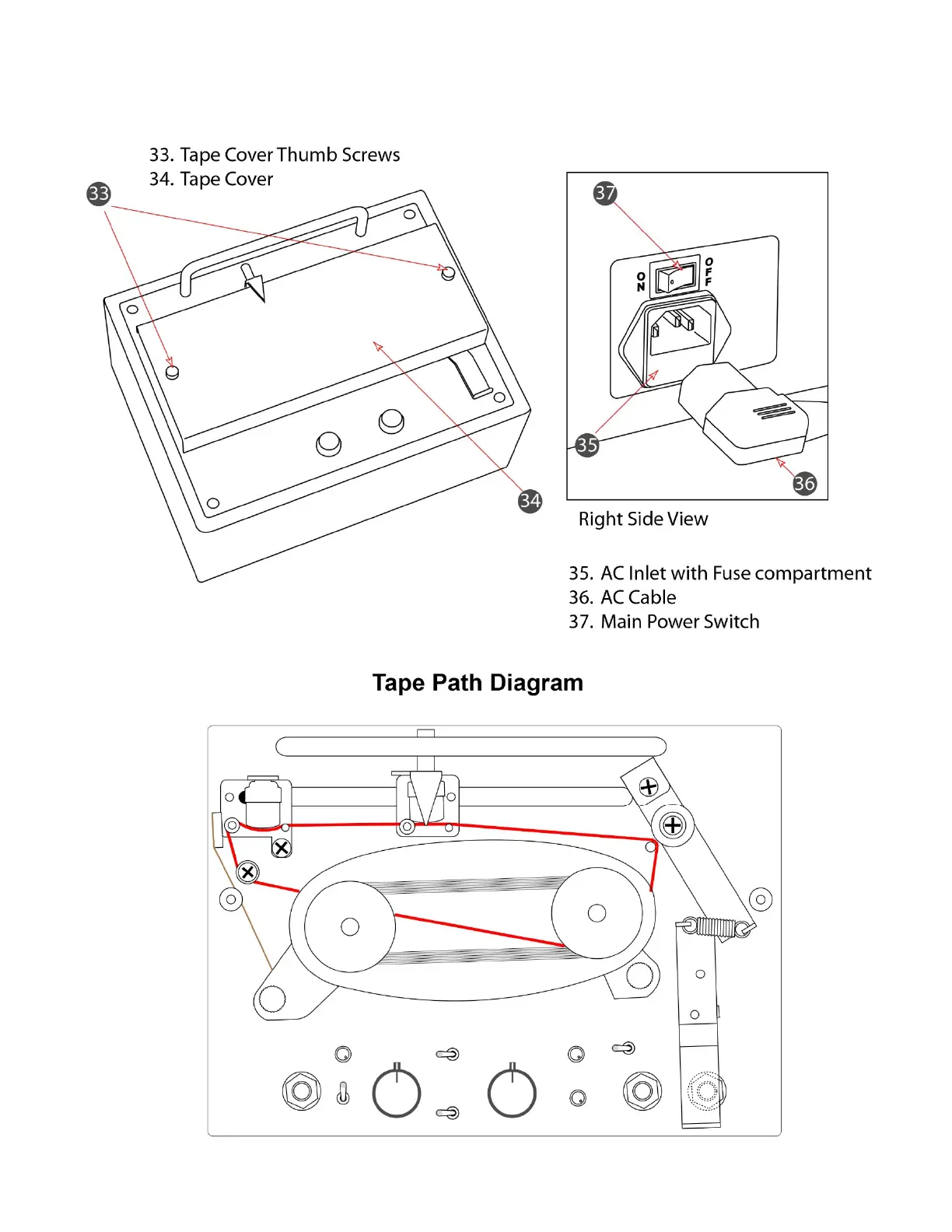 33. Tape Cover Thumb Screws
34. Tape Cover

33

34

37

ON

OFF

35

36

Right Side View

35. AC Inlet with Fuse compartment
36. AC Cable
37. Main Power Switch

Tape Path Diagram