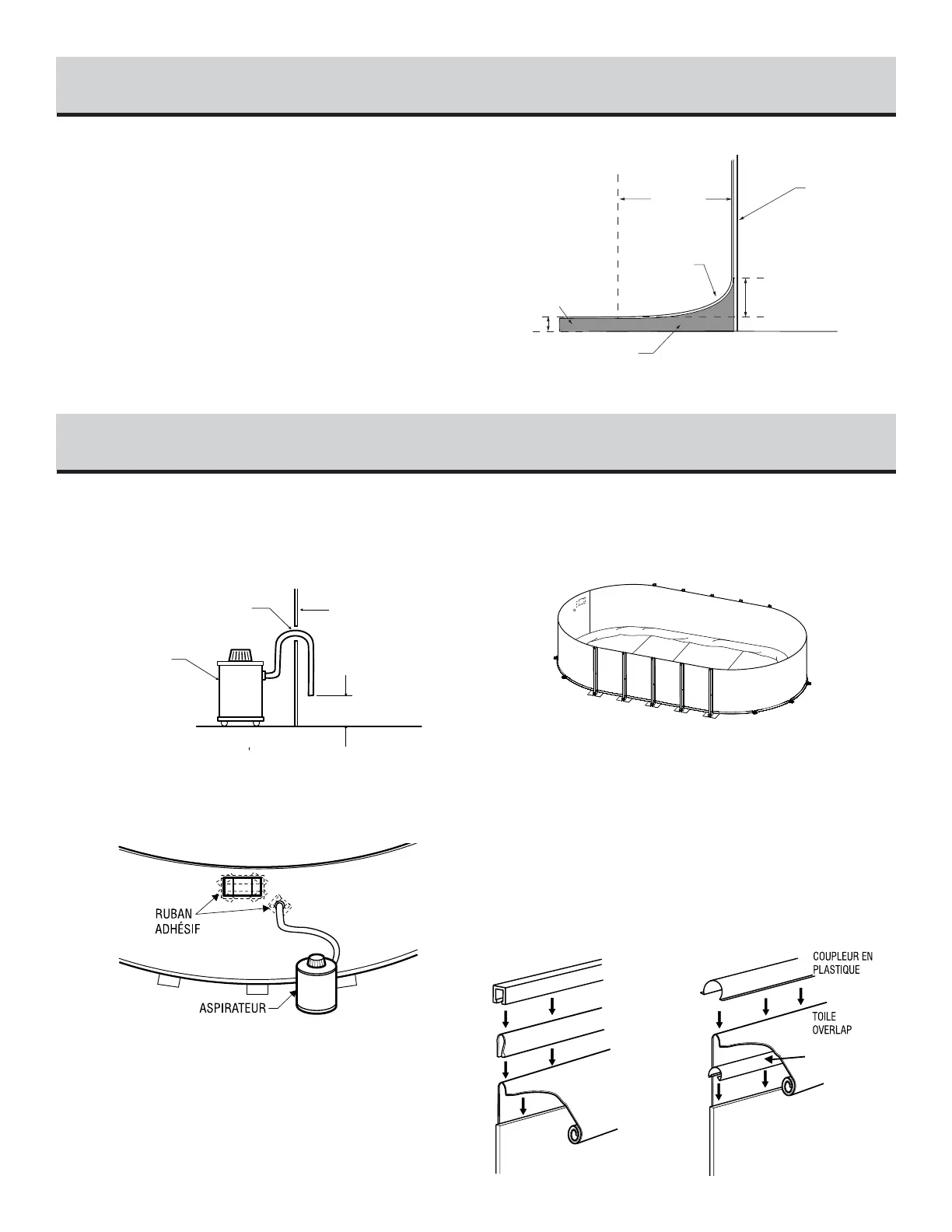 RUBAN ADHÉSIF

ASPIRATEUR

COUPLEUR EN PLASTIQUE

TOILE OVERLAP