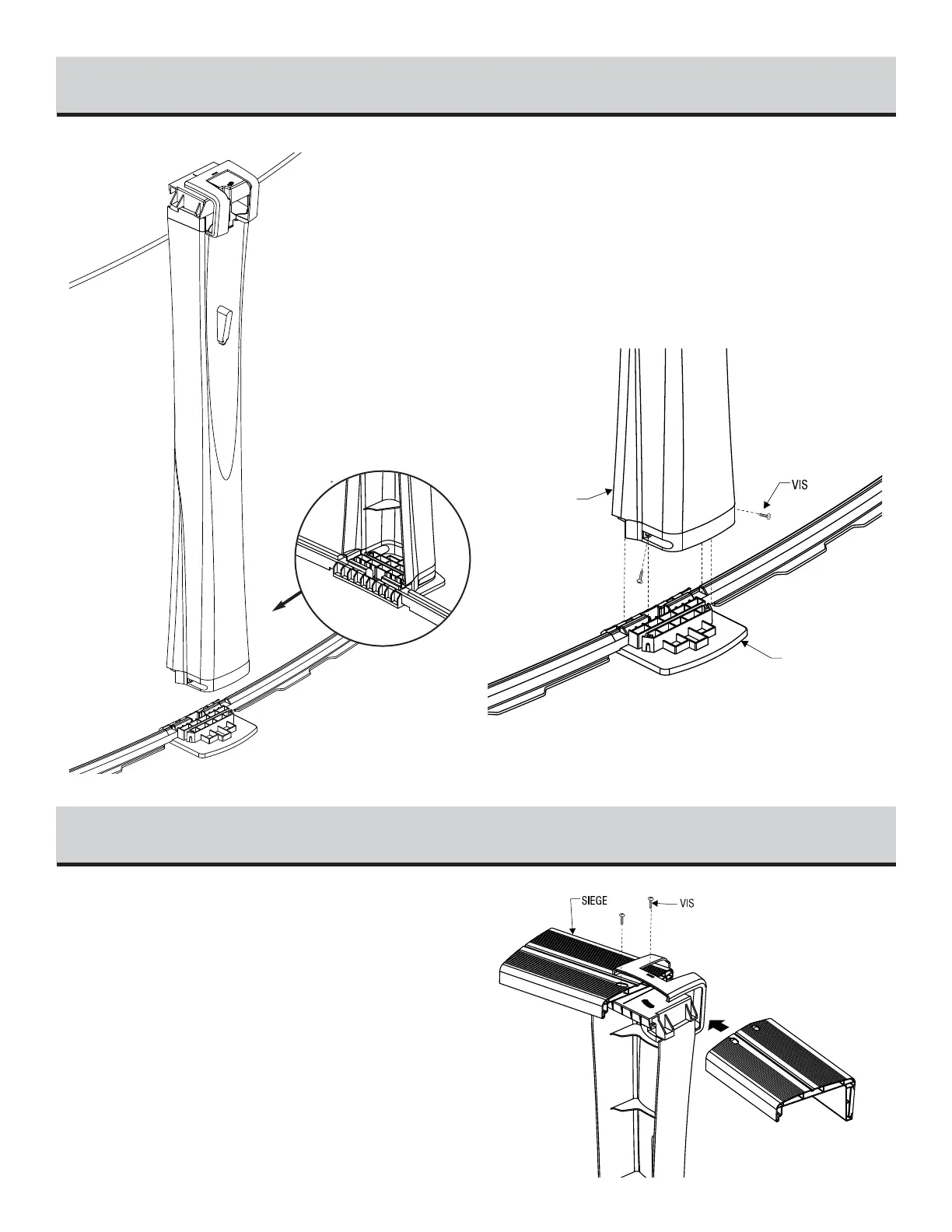 VIS

SIEGE

VIS