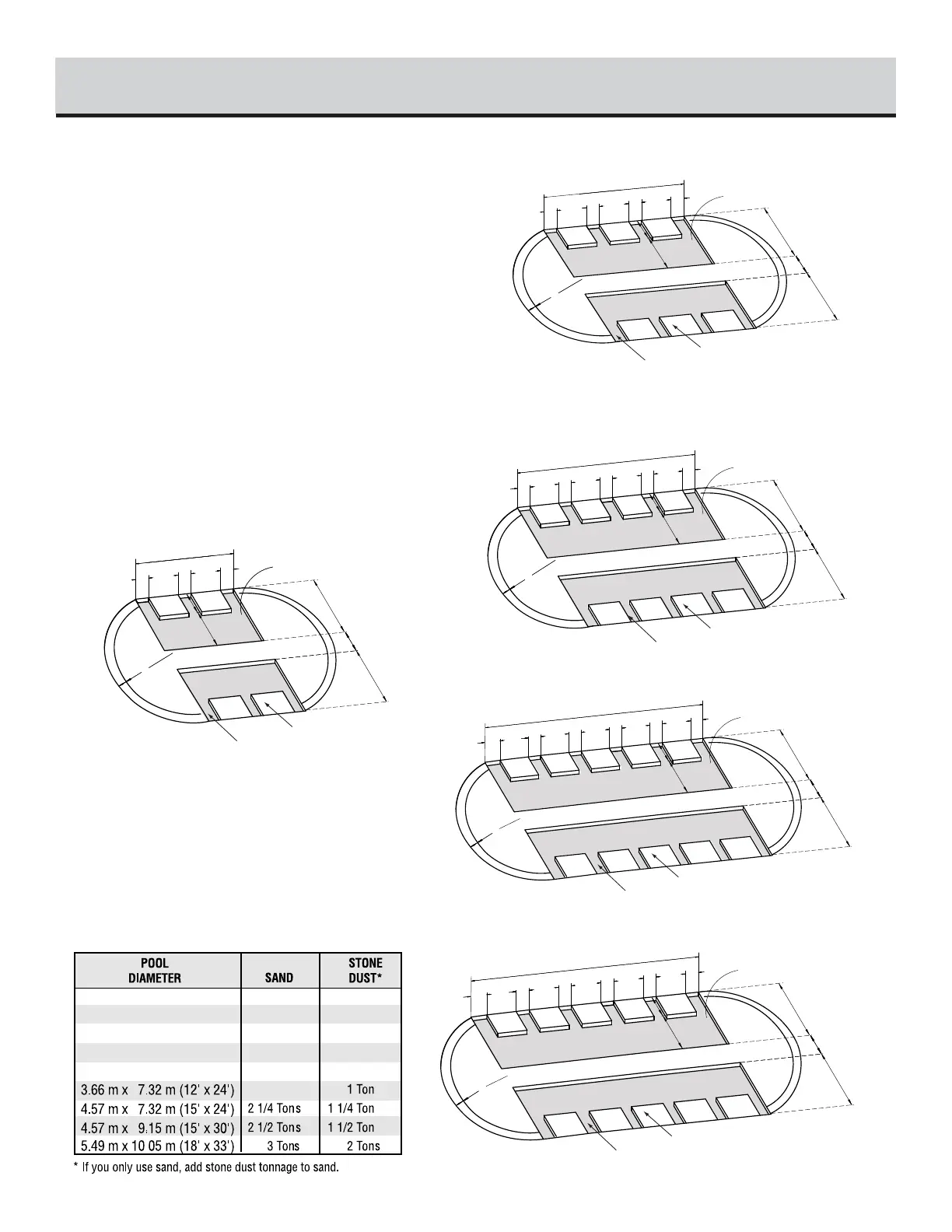 | POOL DIAMETER | SAND | STONE DUST* |
|---|---|---|
| | | |
| | | |
| | | |
| | | |
| | | |
| 3.66 m x 7.32 m (12' x 24') | | 1 Ton |
| 4.57 m x 7.32 m (15' x 24') | 2 1/4 Tons | 1 1/4 Ton |
| 4.57 m x 9.15 m (15' x 30') | 2 1/2 Tons | 1 1/2 Ton |
| 5.49 m x 10 05 m (18' x 33') | 3 Tons | 2 Tons |

* If you only use sand, add stone dust tonnage to sand.