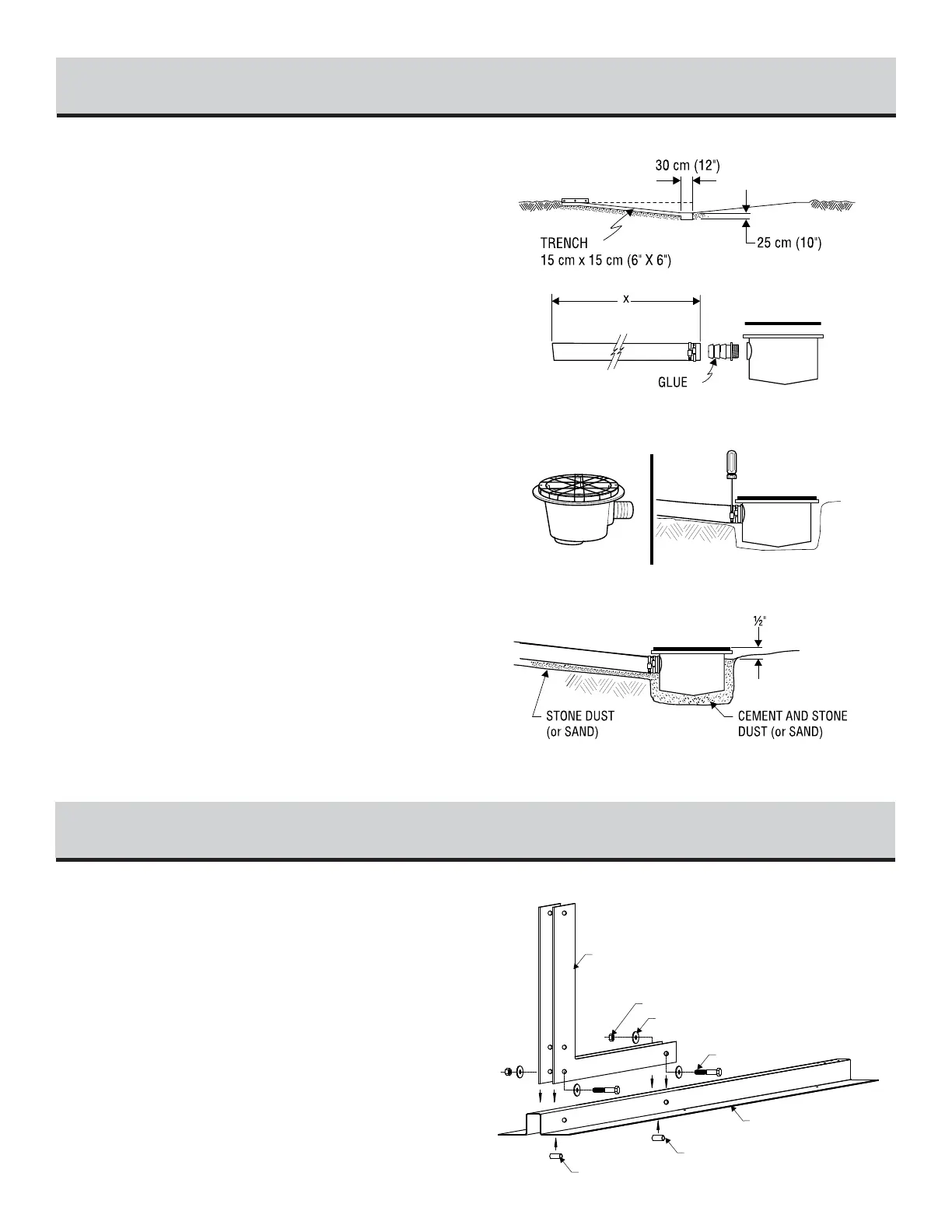 30 cm (12")

TRENCH
15 cm x 15 cm (6" X 6")

25 cm (10")

X

GLUE

½"

STONE DUST
(or SAND)

CEMENT AND STONE
DUST (or SAND)