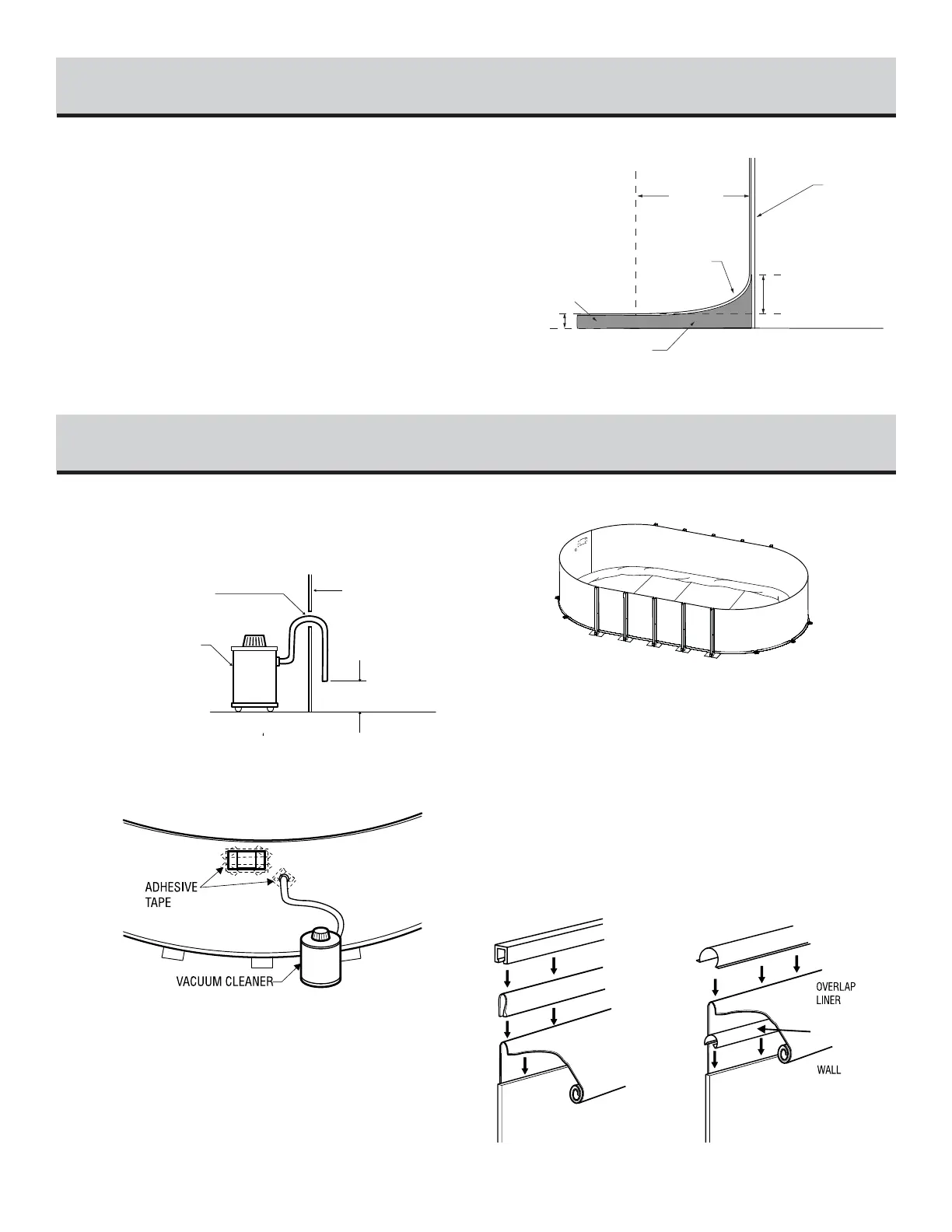 ADHESIVE TAPE

VACUUM CLEANER

OVERLAP LINER

WALL