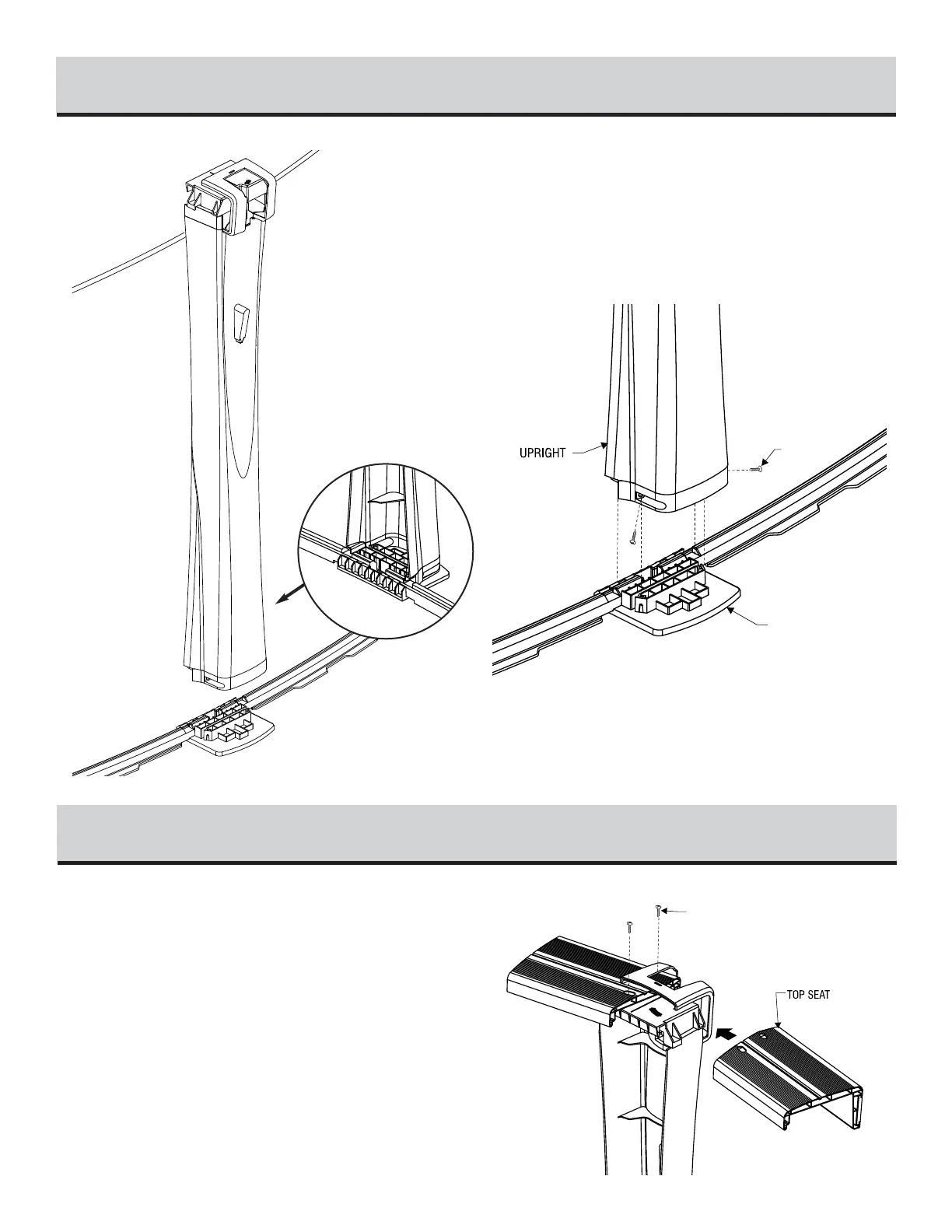 UPRIGHT

TOP SEAT