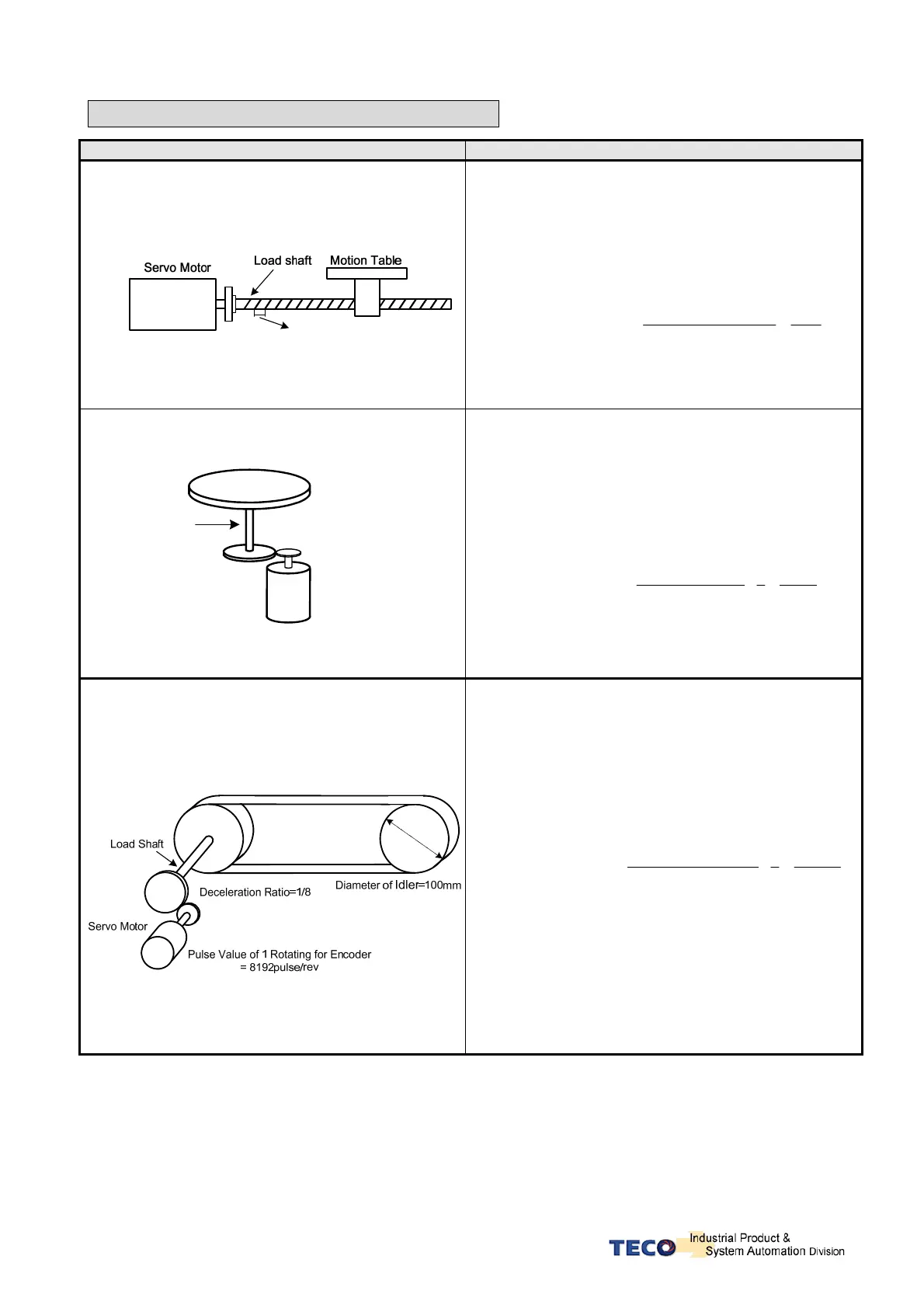 Servo Motor

Load shaft

Motion Table

Load Shaft

Deceleration Ratio=1/8

Diameter of Idler=100mm

Servo Motor

Pulse Value of 1 Rotating for Encoder = 8192pulse/rev

TECO Industrial Product & System Automation Division