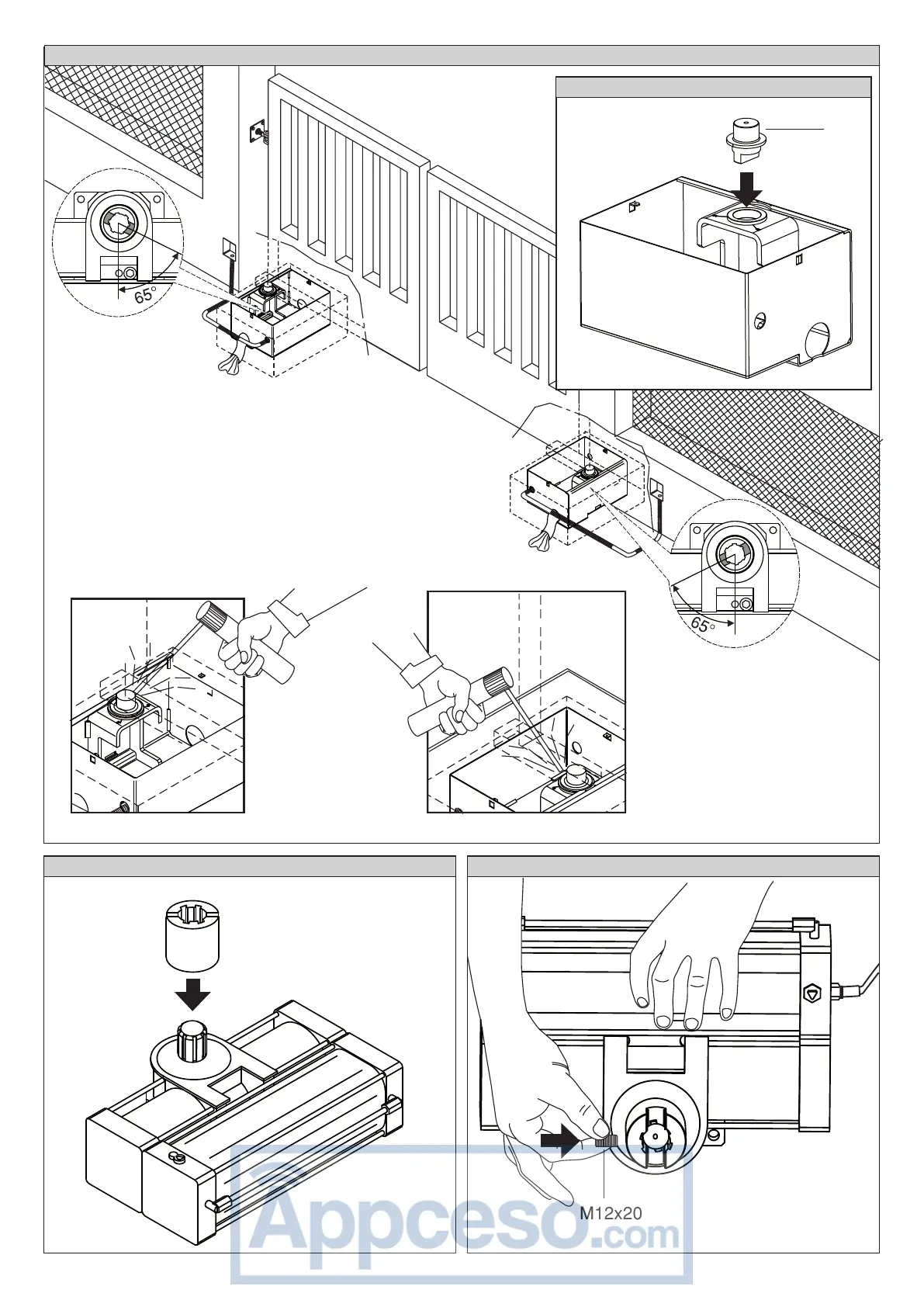 65°

65°

M12x20

Appceso.com