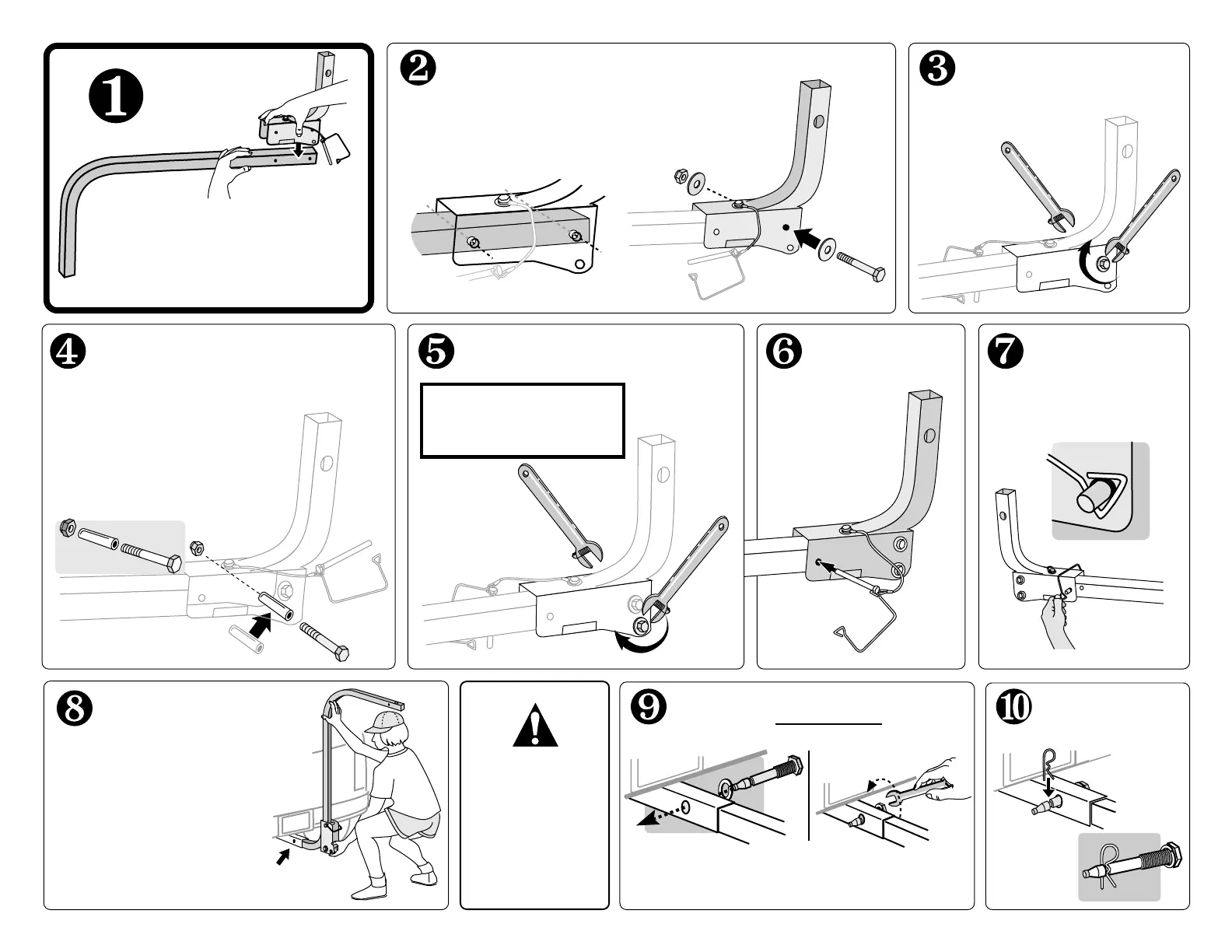 ❶

❷

❸

❹

❺

❻

❼

❽

❾

❿