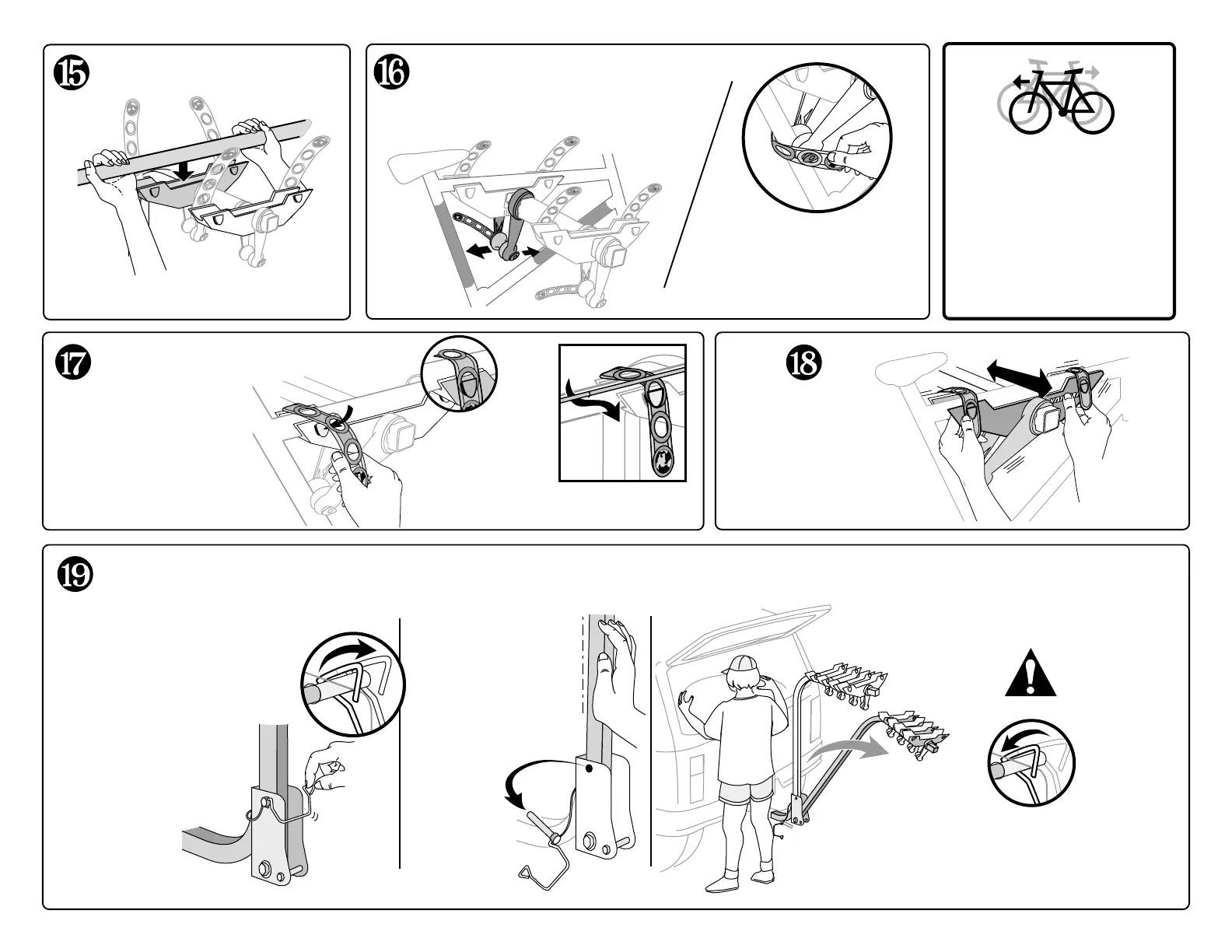 15

16

17

18

19